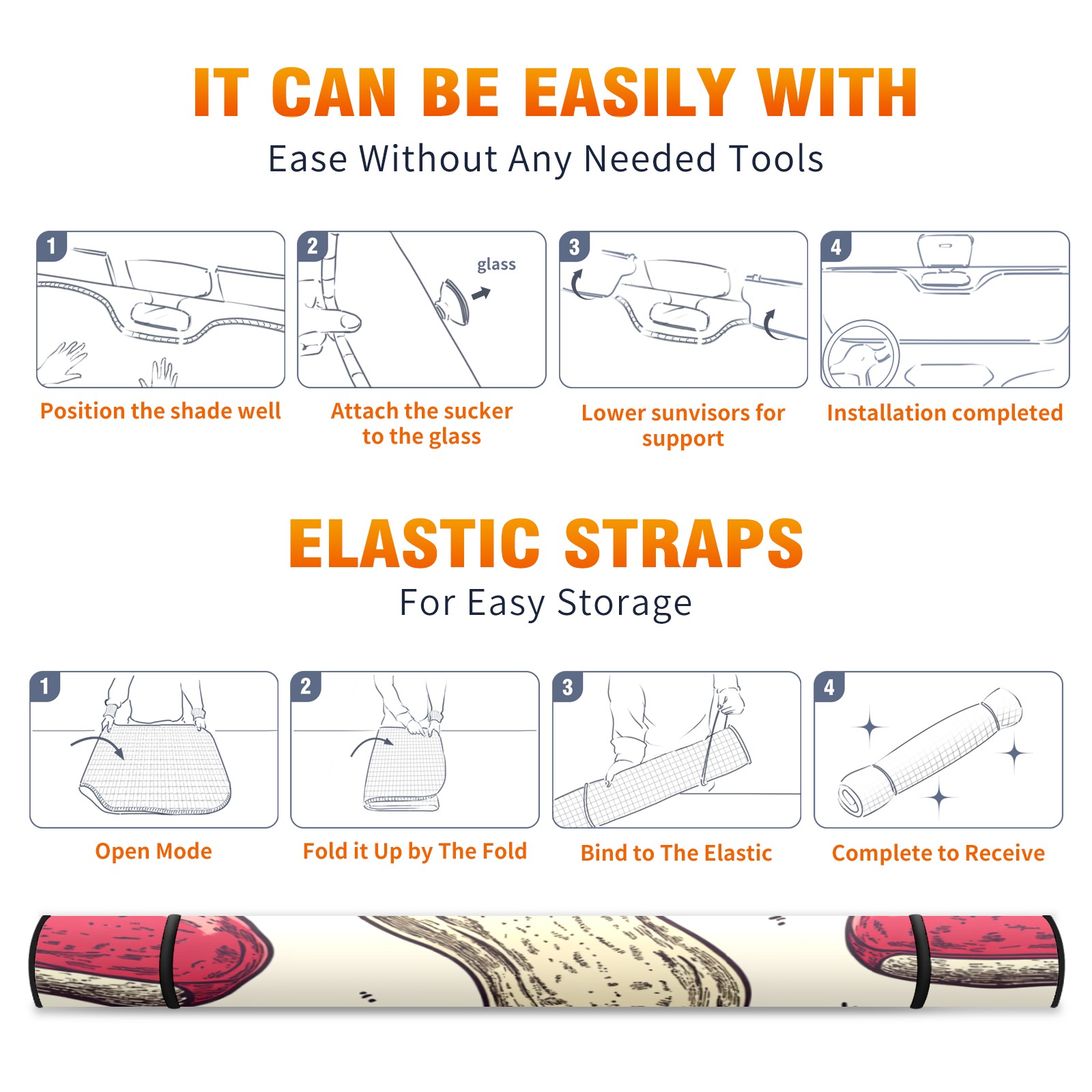 IT CAN BE EASILY WITH

Ease Without Any Needed Tools

1

Position the shade well

2

glass

Attach the sucker to the glass

3

Lower sunvisors for support

4

Installation completed

ELASTIC STRAPS

For Easy Storage

1

Open Mode

2

Fold it Up by The Fold

3

Bind to The Elastic

4

Complete to Receive