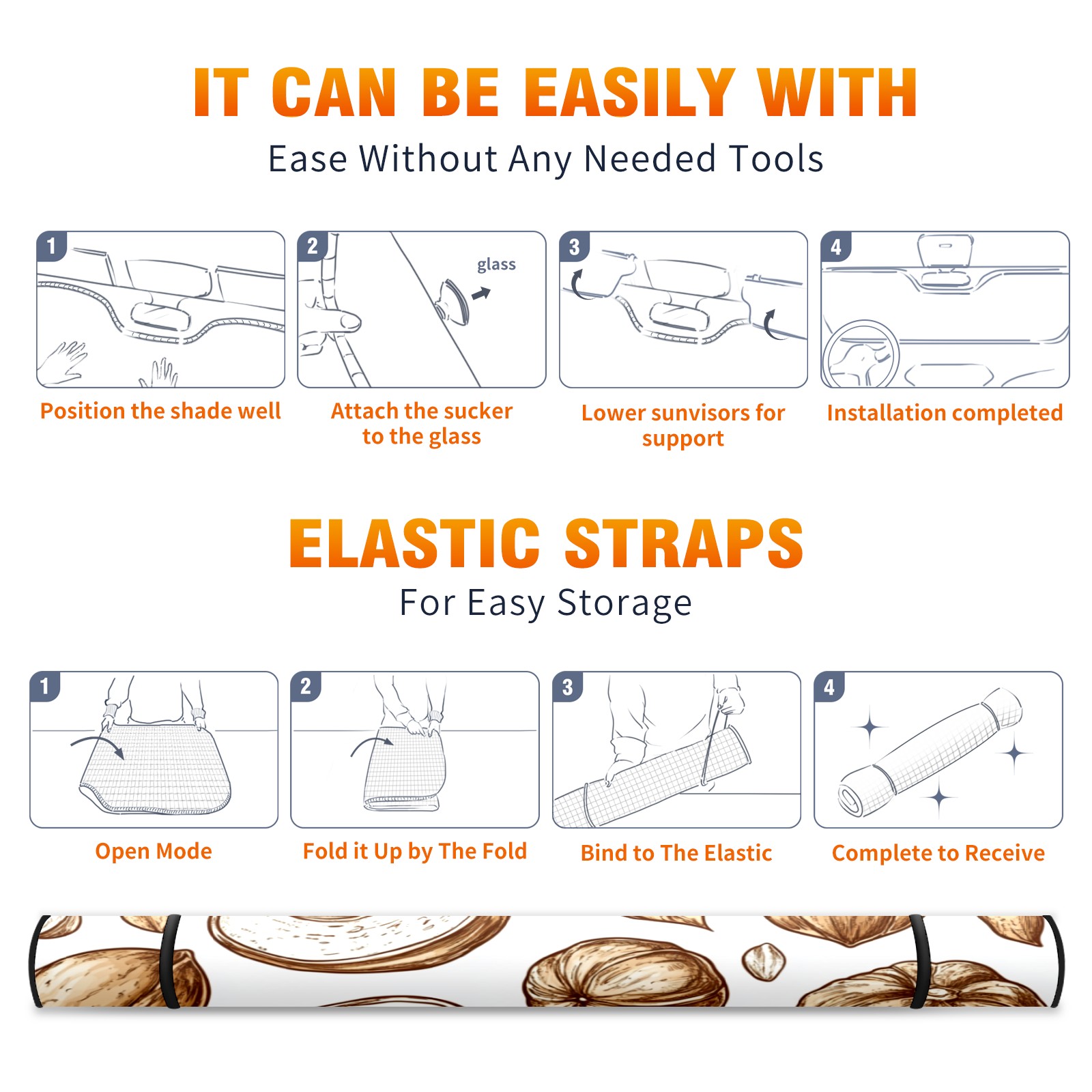 IT CAN BE EASILY WITH
Ease Without Any Needed Tools

1
Position the shade well

2
glass
Attach the sucker to the glass

3
Lower sunvisors for support

4
Installation completed

ELASTIC STRAPS
For Easy Storage

1
Open Mode

2
Fold it Up by The Fold

3
Bind to The Elastic

4
Complete to Receive