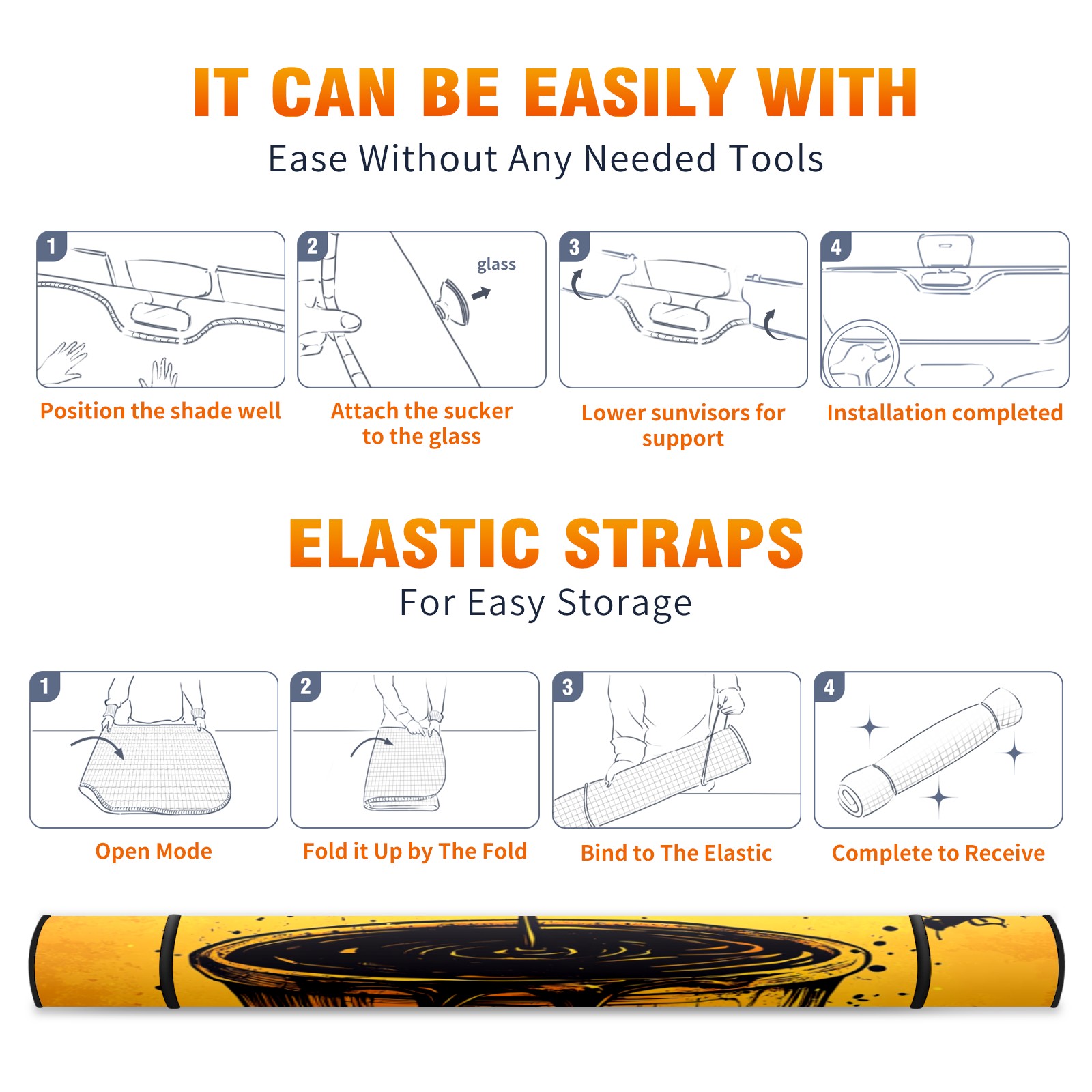 IT CAN BE EASILY WITH
Ease Without Any Needed Tools

1
Position the shade well

2
glass
Attach the sucker to the glass

3
Lower sunvisors for support

4
Installation completed

ELASTIC STRAPS
For Easy Storage

1
Open Mode

2
Fold it Up by The Fold

3
Bind to The Elastic

4
Complete to Receive