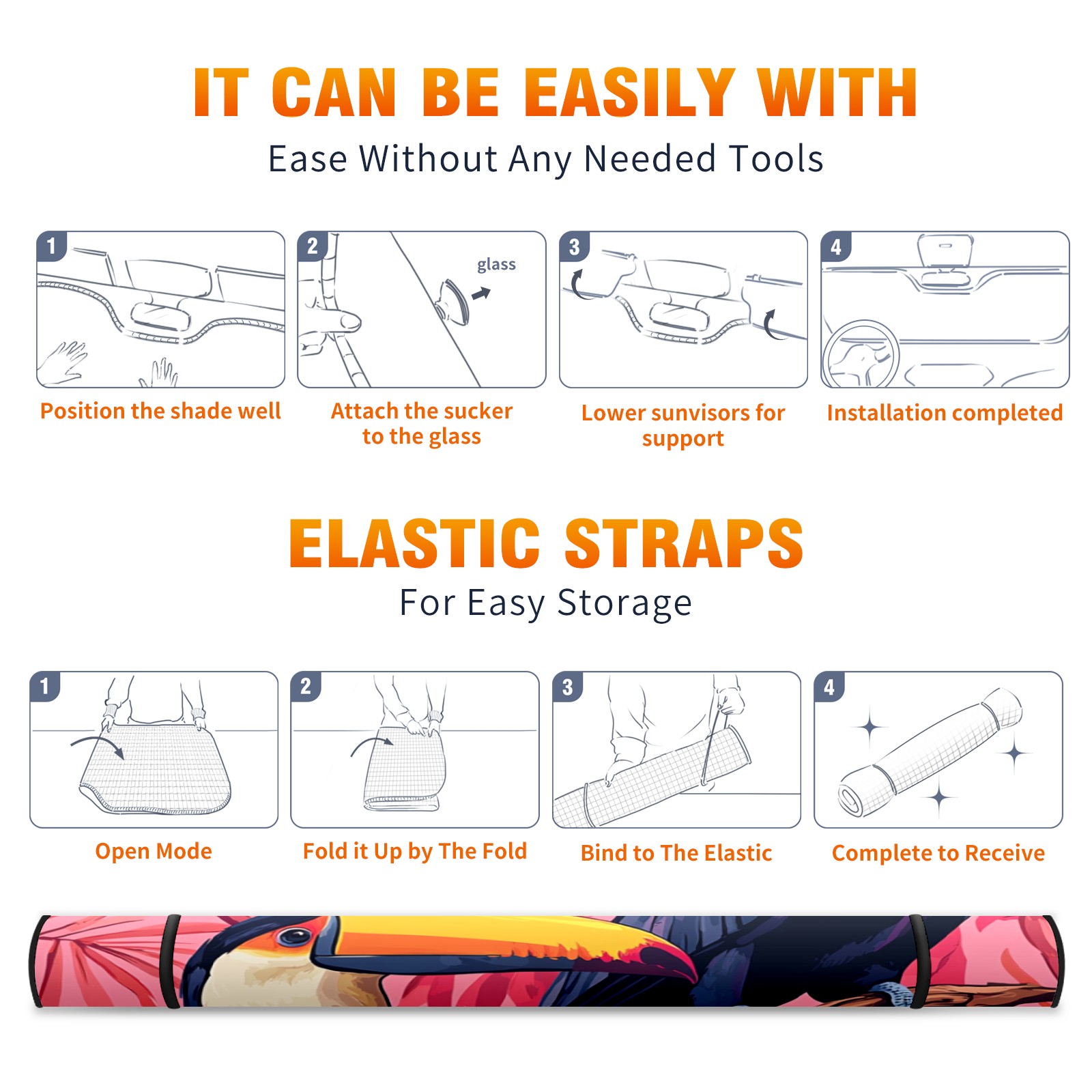 IT CAN BE EASILY WITH
Ease Without Any Needed Tools

1
Position the shade well

2
glass
Attach the sucker to the glass

3
Lower sunvisors for support

4
Installation completed

ELASTIC STRAPS
For Easy Storage

1
Open Mode

2
Fold it Up by The Fold

3
Bind to The Elastic

4
Complete to Receive