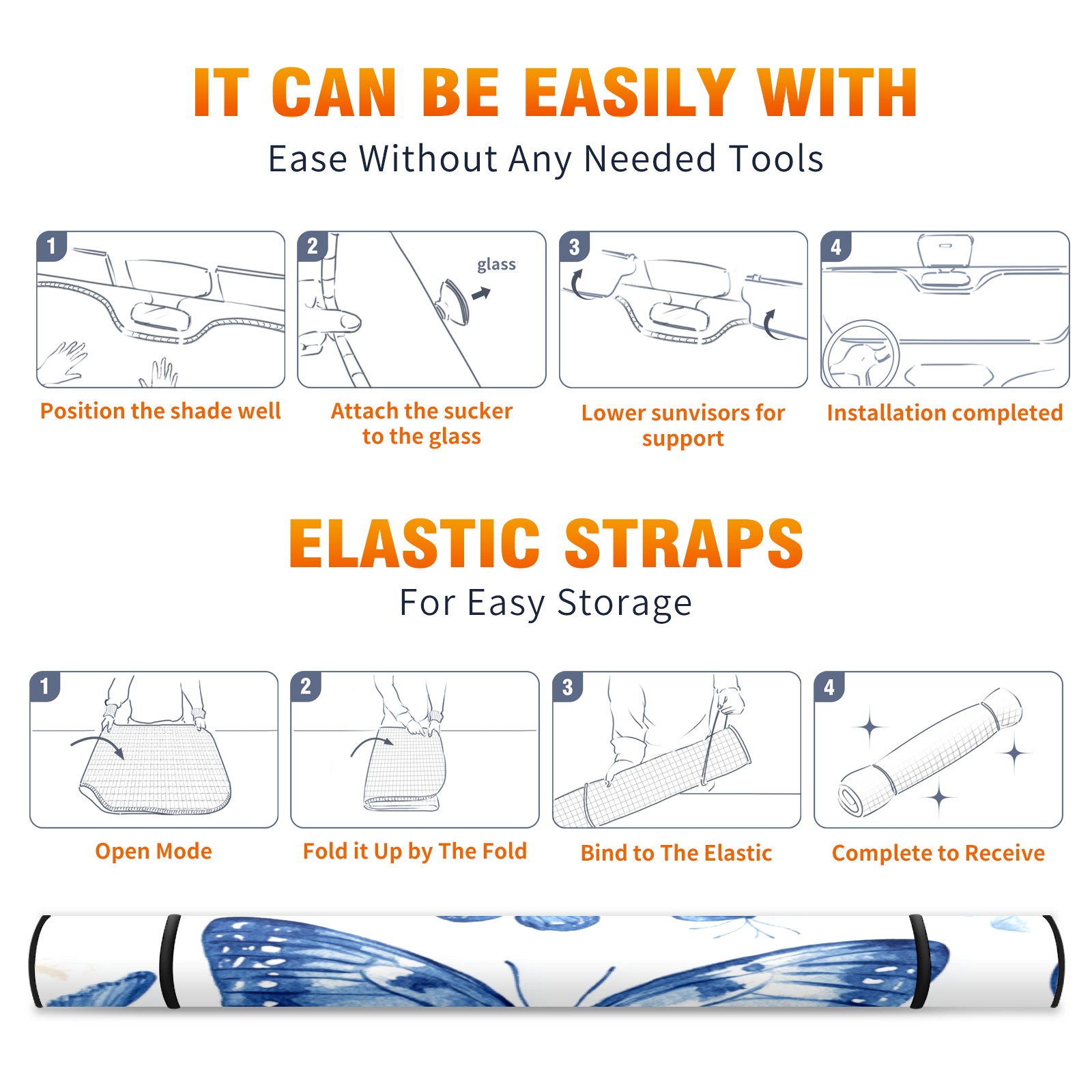 IT CAN BE EASILY WITH
Ease Without Any Needed Tools

1
Position the shade well

2
glass
Attach the sucker to the glass

3
Lower sunvisors for support

4
Installation completed

ELASTIC STRAPS
For Easy Storage

1
Open Mode

2
Fold it Up by The Fold

3
Bind to The Elastic

4
Complete to Receive