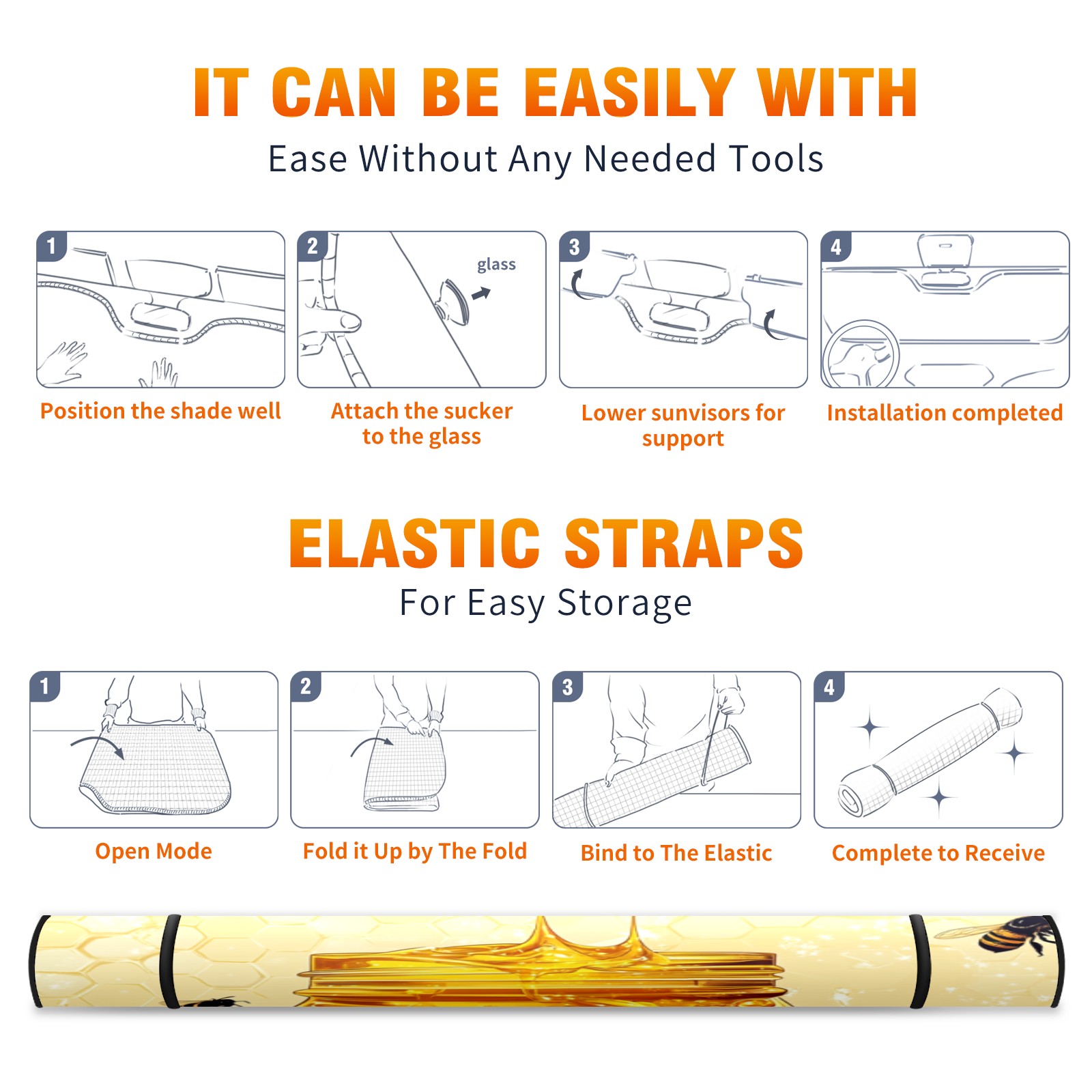 IT CAN BE EASILY WITH
Ease Without Any Needed Tools

1
Position the shade well

2
glass
Attach the sucker to the glass

3
Lower sunvisors for support

4
Installation completed

ELASTIC STRAPS
For Easy Storage

1
Open Mode

2
Fold it Up by The Fold

3
Bind to The Elastic

4
Complete to Receive