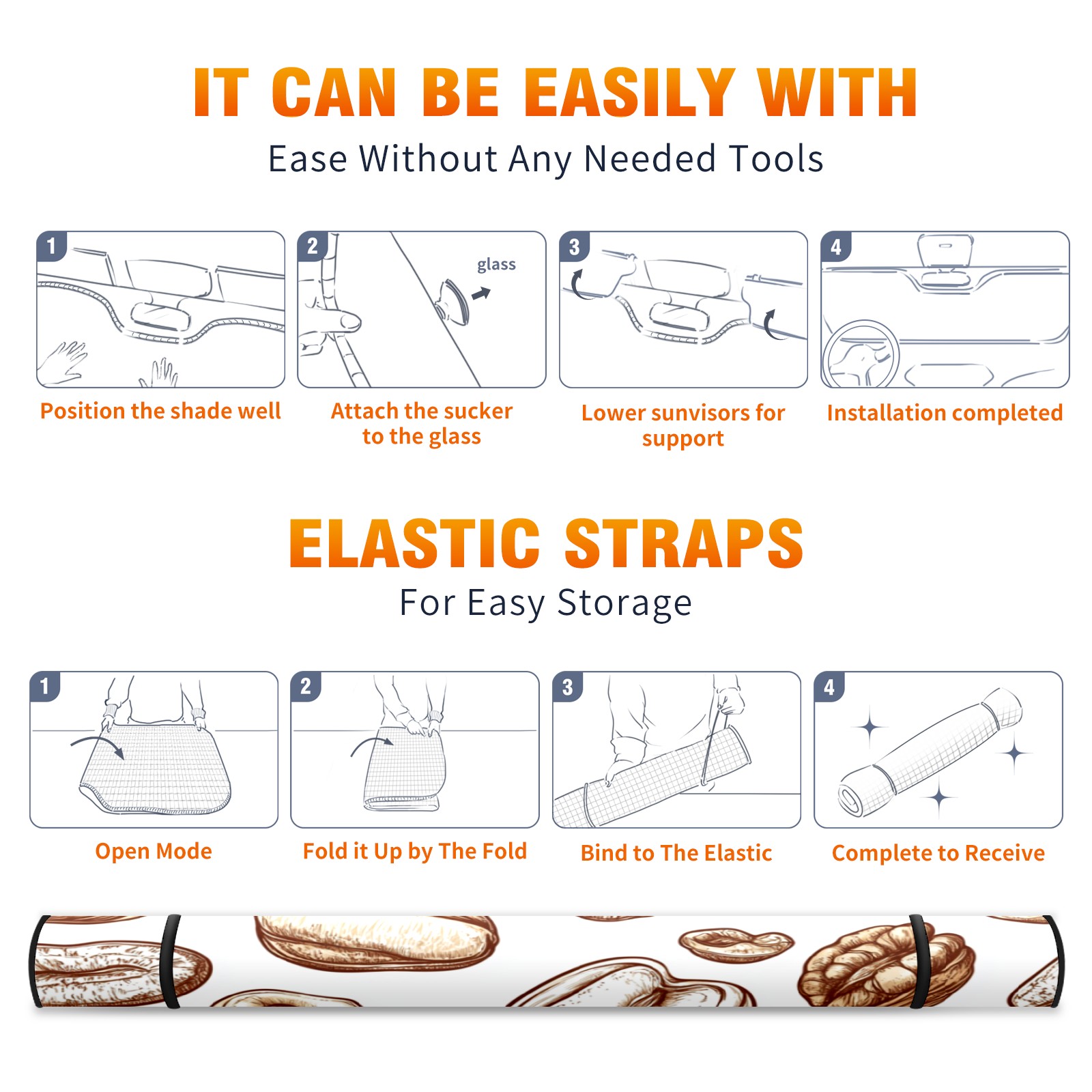 IT CAN BE EASILY WITH
Ease Without Any Needed Tools

1
Position the shade well

2
glass
Attach the sucker to the glass

3
Lower sunvisors for support

4
Installation completed

ELASTIC STRAPS
For Easy Storage

1
Open Mode

2
Fold it Up by The Fold

3
Bind to The Elastic

4
Complete to Receive