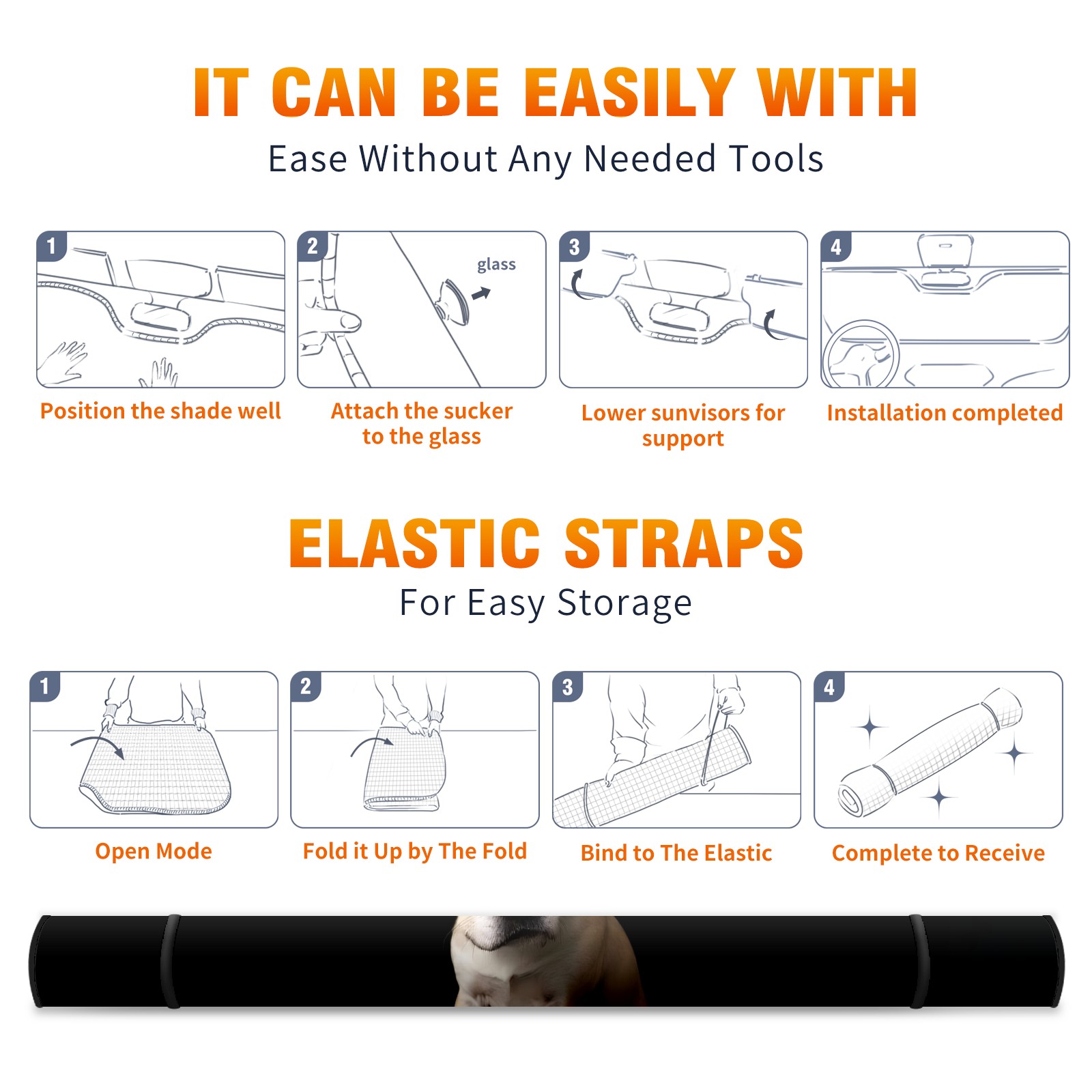 IT CAN BE EASILY WITH

Ease Without Any Needed Tools

1

Position the shade well

2

glass

Attach the sucker to the glass

3

Lower sunvisors for support

4

Installation completed

ELASTIC STRAPS

For Easy Storage

1

Open Mode

2

Fold it Up by The Fold

3

Bind to The Elastic

4

Complete to Receive