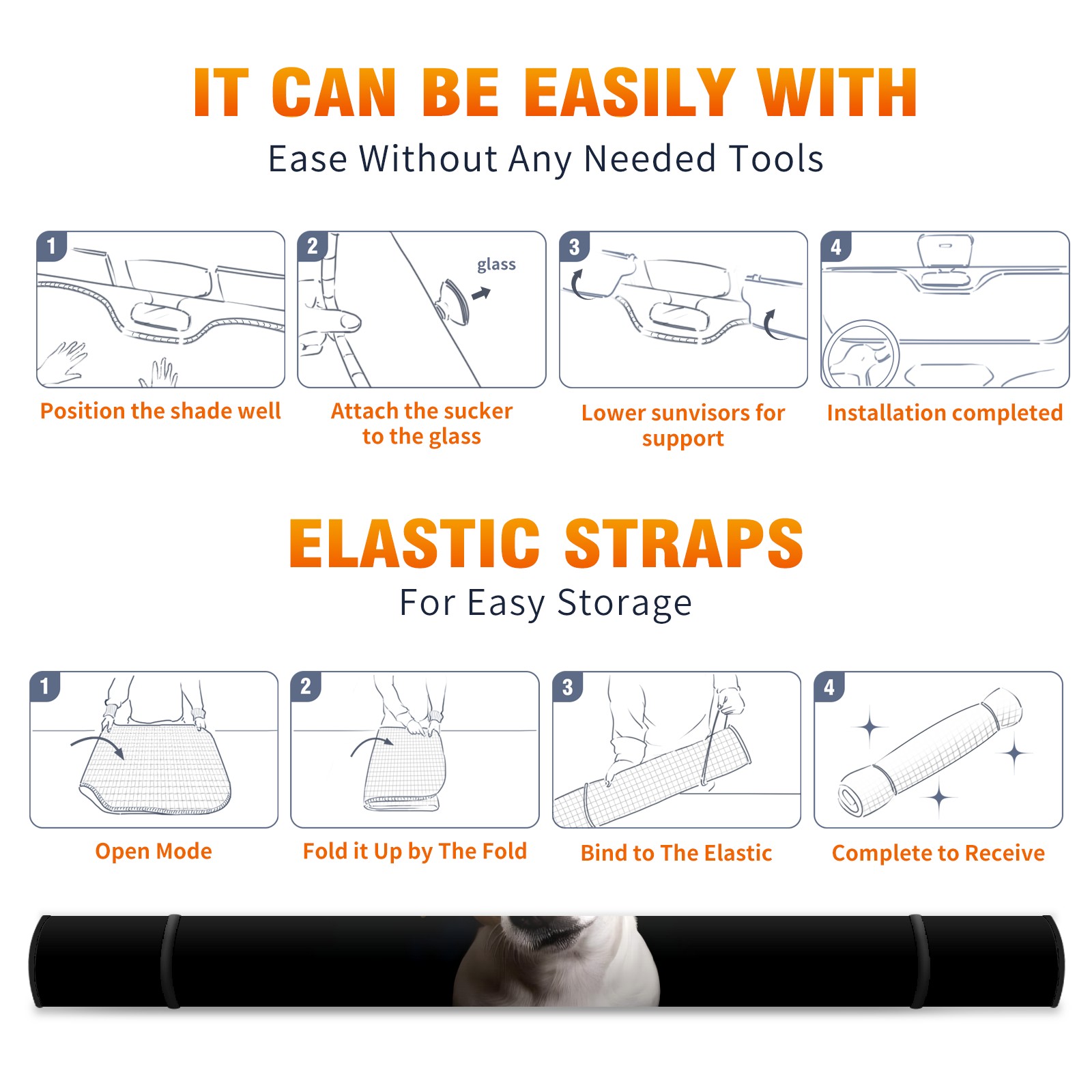 IT CAN BE EASILY WITH
Ease Without Any Needed Tools

1
Position the shade well

2
glass
Attach the sucker to the glass

3
Lower sunvisors for support

4
Installation completed

ELASTIC STRAPS
For Easy Storage

1
Open Mode

2
Fold it Up by The Fold

3
Bind to The Elastic

4
Complete to Receive