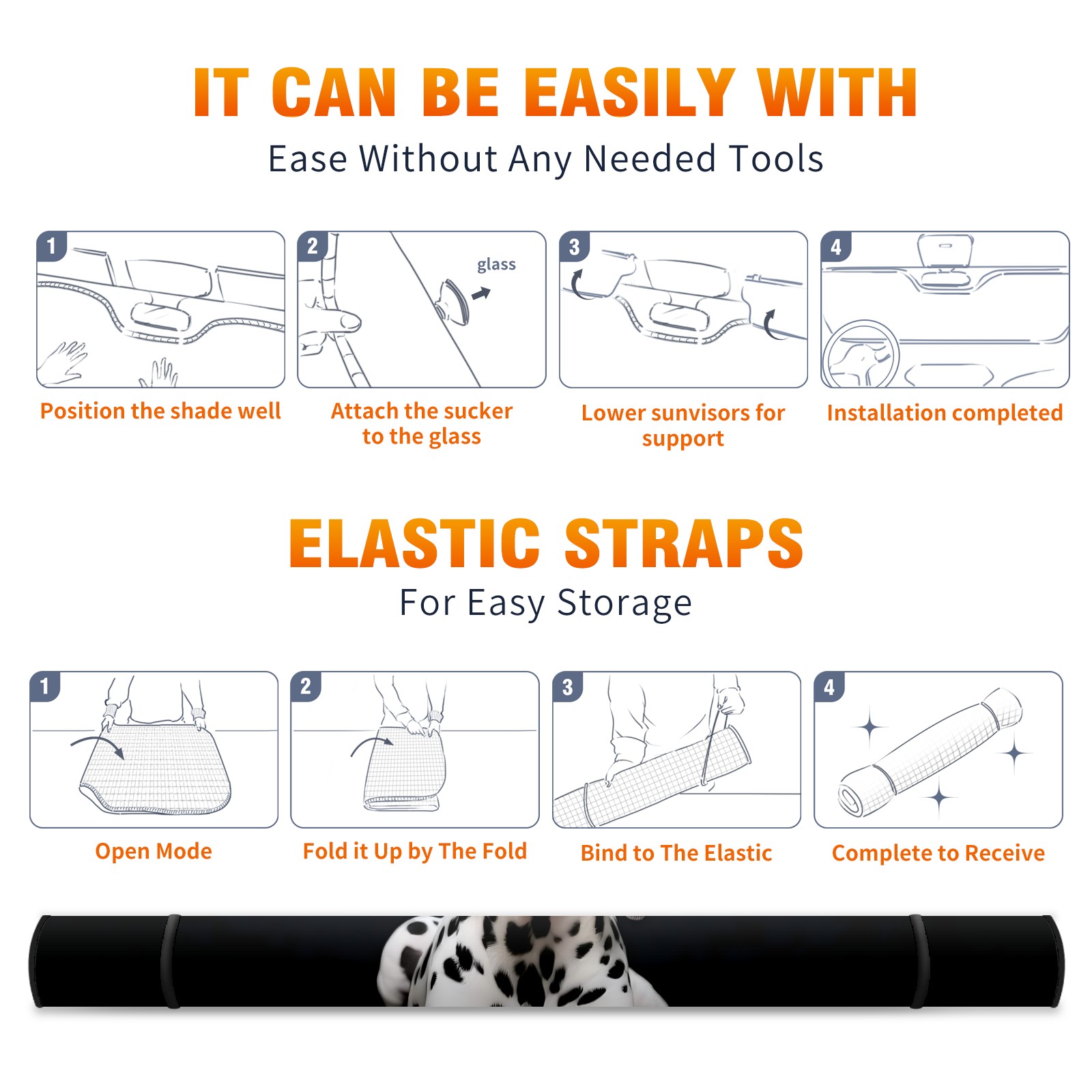 IT CAN BE EASILY WITH
Ease Without Any Needed Tools

1
Position the shade well

2
glass
Attach the sucker to the glass

3
Lower sunvisors for support

4
Installation completed

ELASTIC STRAPS
For Easy Storage

1
Open Mode

2
Fold it Up by The Fold

3
Bind to The Elastic

4
Complete to Receive