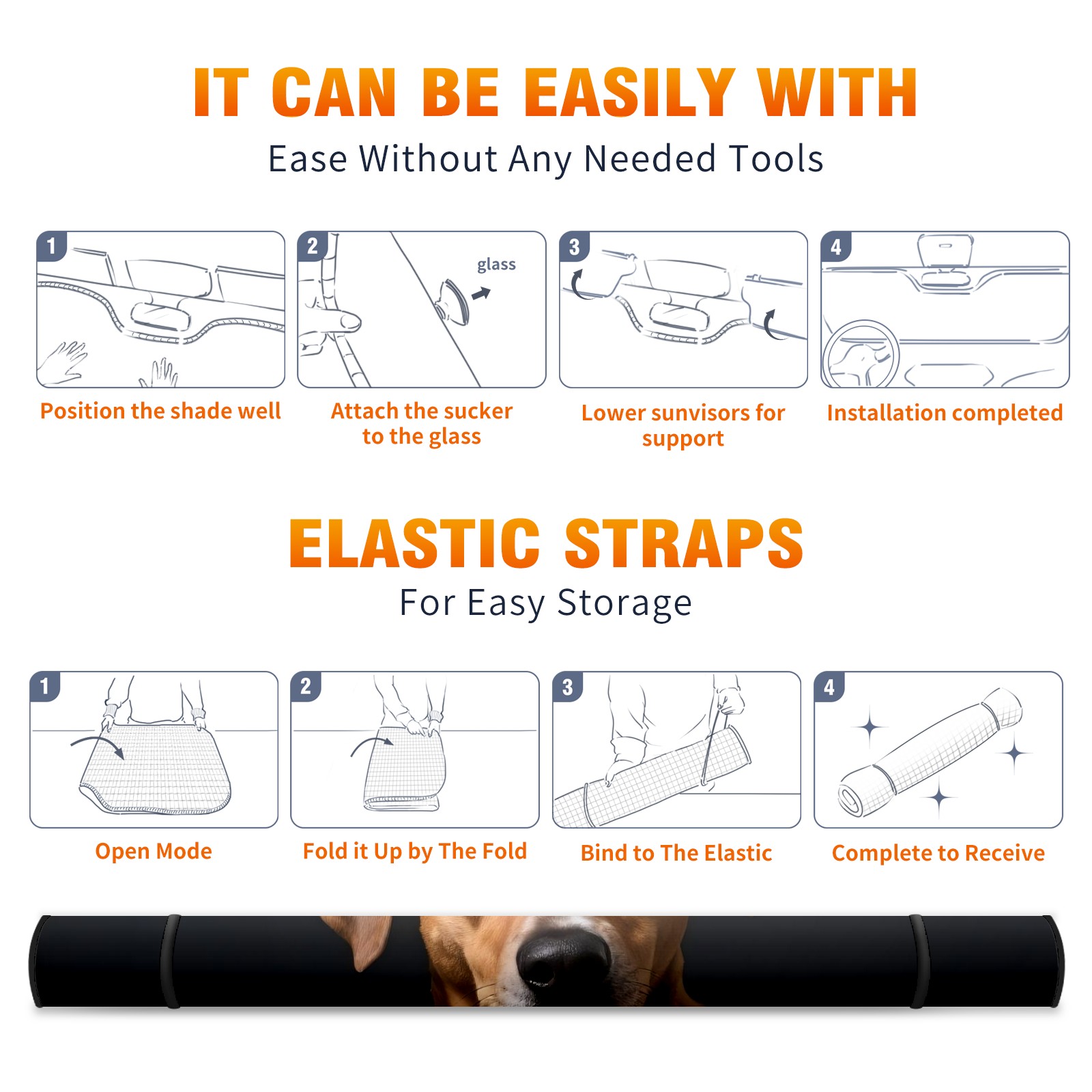 IT CAN BE EASILY WITH

Ease Without Any Needed Tools

1

Position the shade well

2

glass

Attach the sucker to the glass

3

Lower sunvisors for support

4

Installation completed

ELASTIC STRAPS

For Easy Storage

1

Open Mode

2

Fold it Up by The Fold

3

Bind to The Elastic

4

Complete to Receive