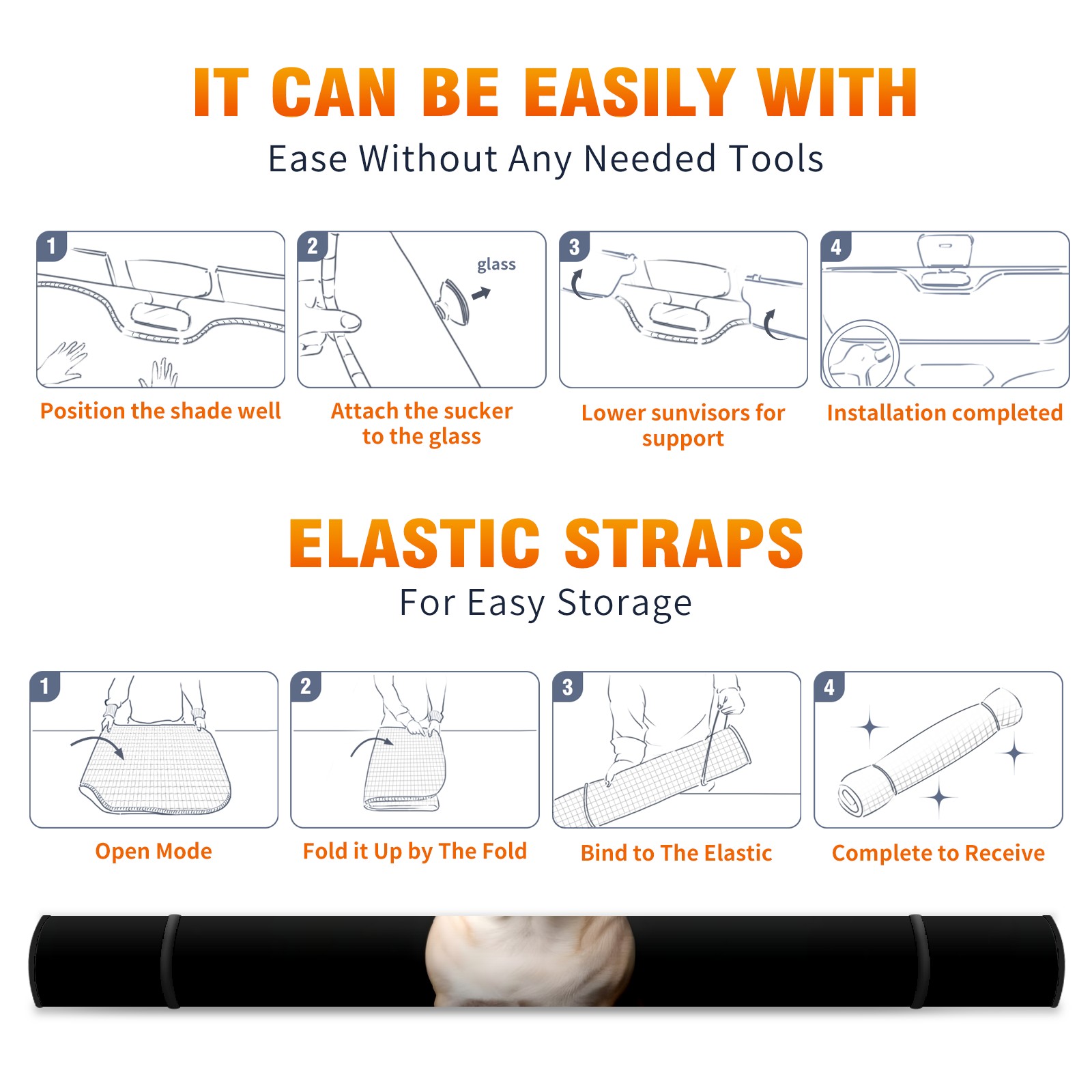 IT CAN BE EASILY WITH

Ease Without Any Needed Tools

1

Position the shade well

2

glass

Attach the sucker to the glass

3

Lower sunvisors for support

4

Installation completed

ELASTIC STRAPS

For Easy Storage

1

Open Mode

2

Fold it Up by The Fold

3

Bind to The Elastic

4

Complete to Receive