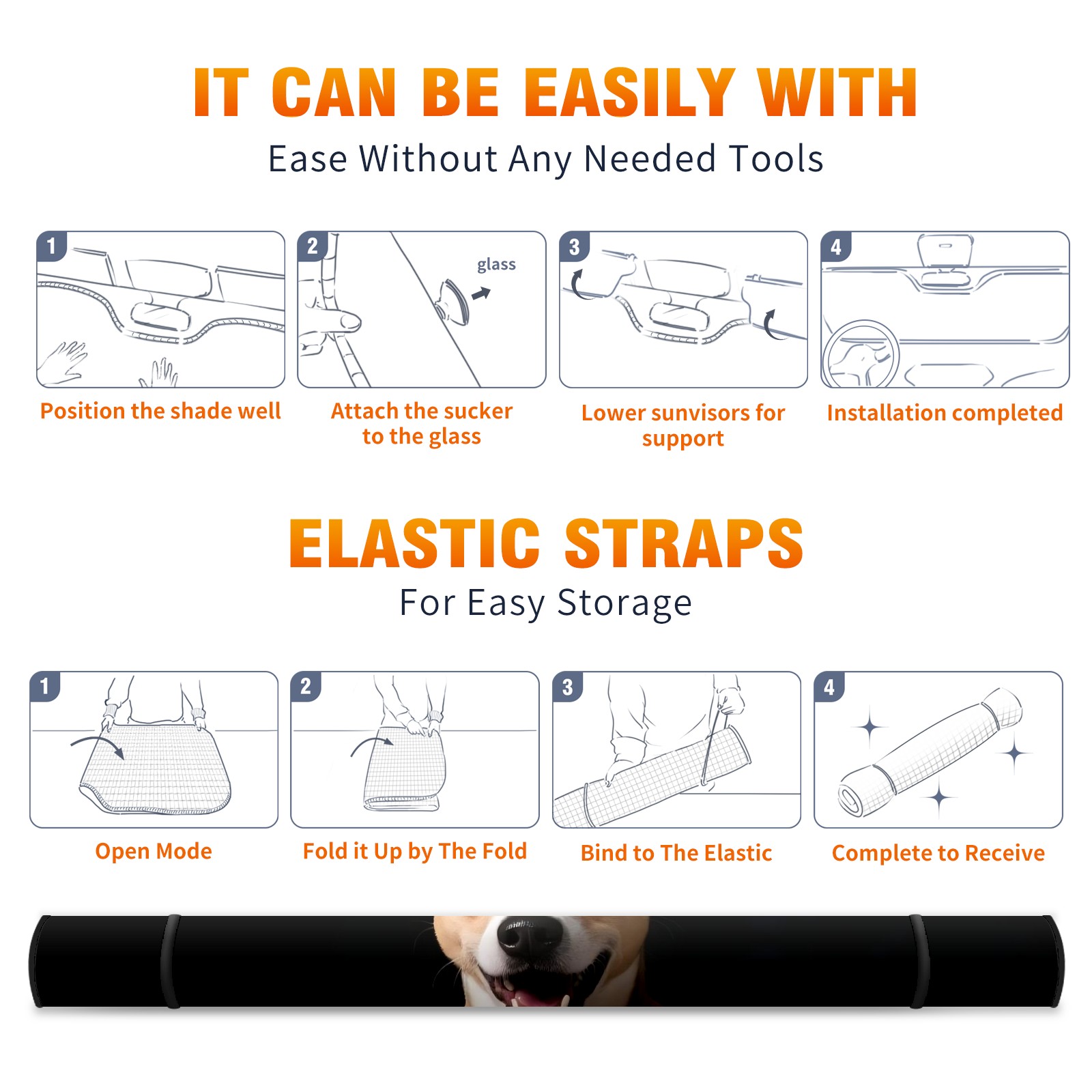 IT CAN BE EASILY WITH
Ease Without Any Needed Tools

1
Position the shade well

2
glass
Attach the sucker to the glass

3
Lower sunvisors for support

4
Installation completed

ELASTIC STRAPS
For Easy Storage

1
Open Mode

2
Fold it Up by The Fold

3
Bind to The Elastic

4
Complete to Receive