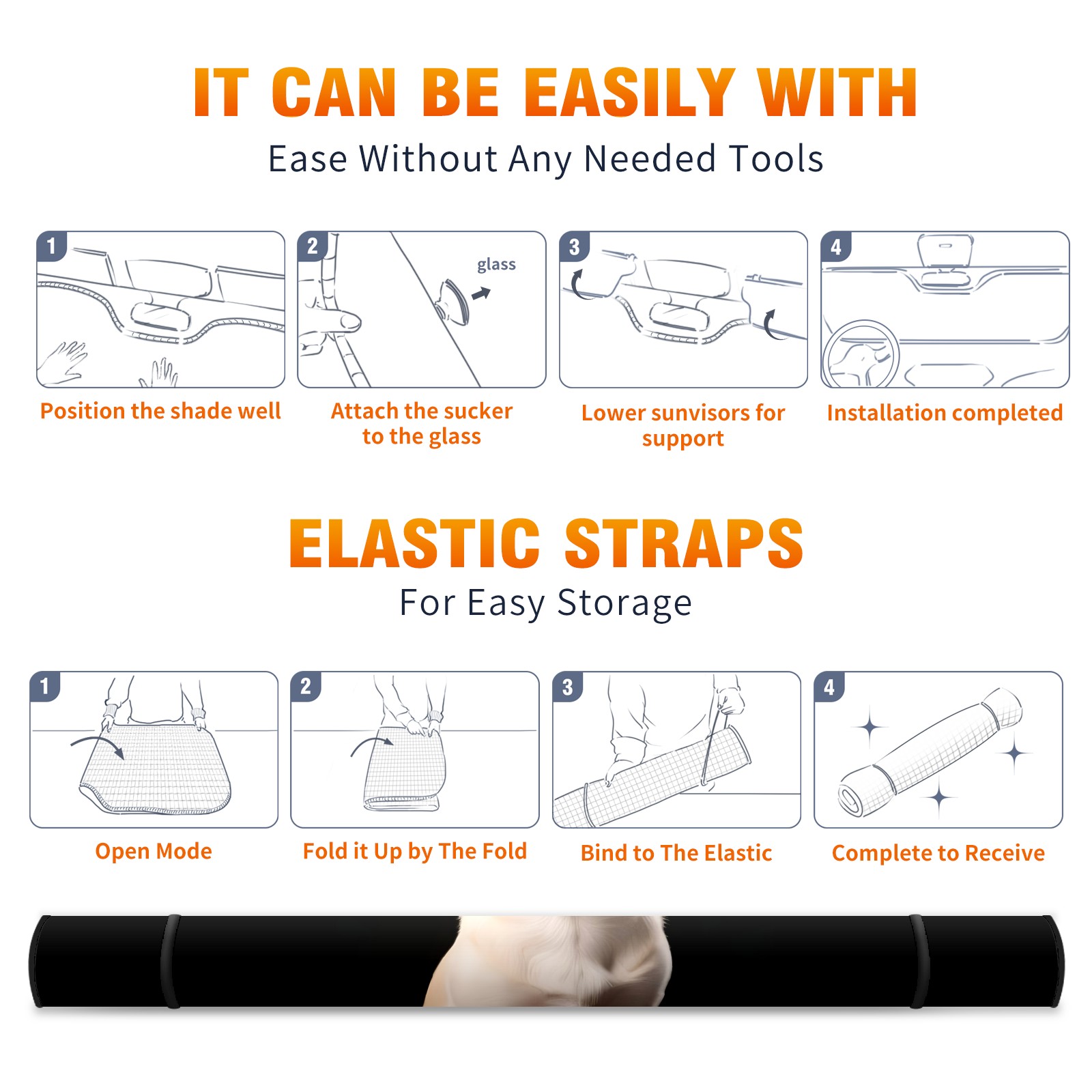 IT CAN BE EASILY WITH
Ease Without Any Needed Tools

1
Position the shade well

2
glass
Attach the sucker to the glass

3
Lower sunvisors for support

4
Installation completed

ELASTIC STRAPS
For Easy Storage

1
Open Mode

2
Fold it Up by The Fold

3
Bind to The Elastic

4
Complete to Receive