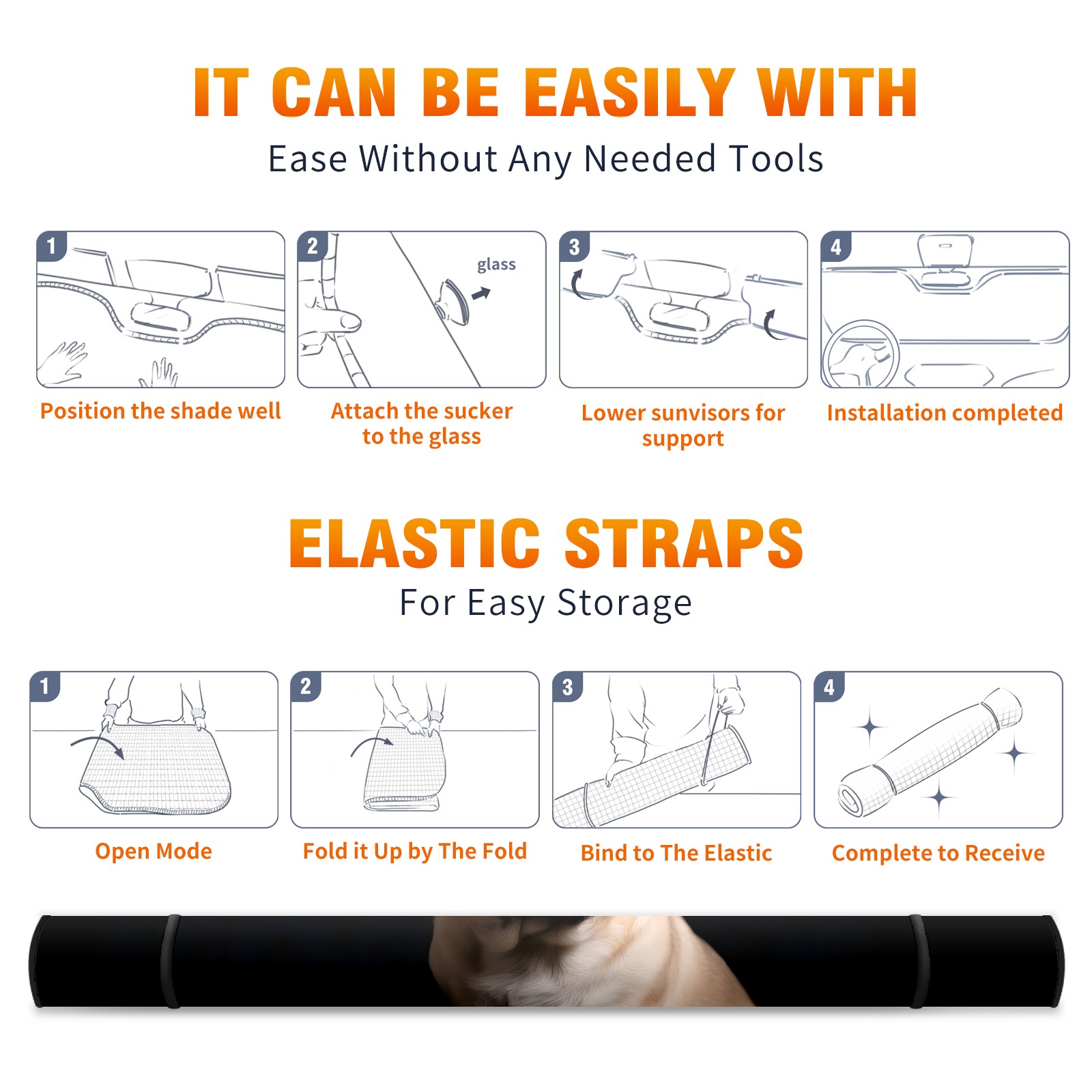 IT CAN BE EASILY WITH

Ease Without Any Needed Tools

1

Position the shade well

2

glass

Attach the sucker to the glass

3

Lower sunvisors for support

4

Installation completed

ELASTIC STRAPS

For Easy Storage

1

Open Mode

2

Fold it Up by The Fold

3

Bind to The Elastic

4

Complete to Receive