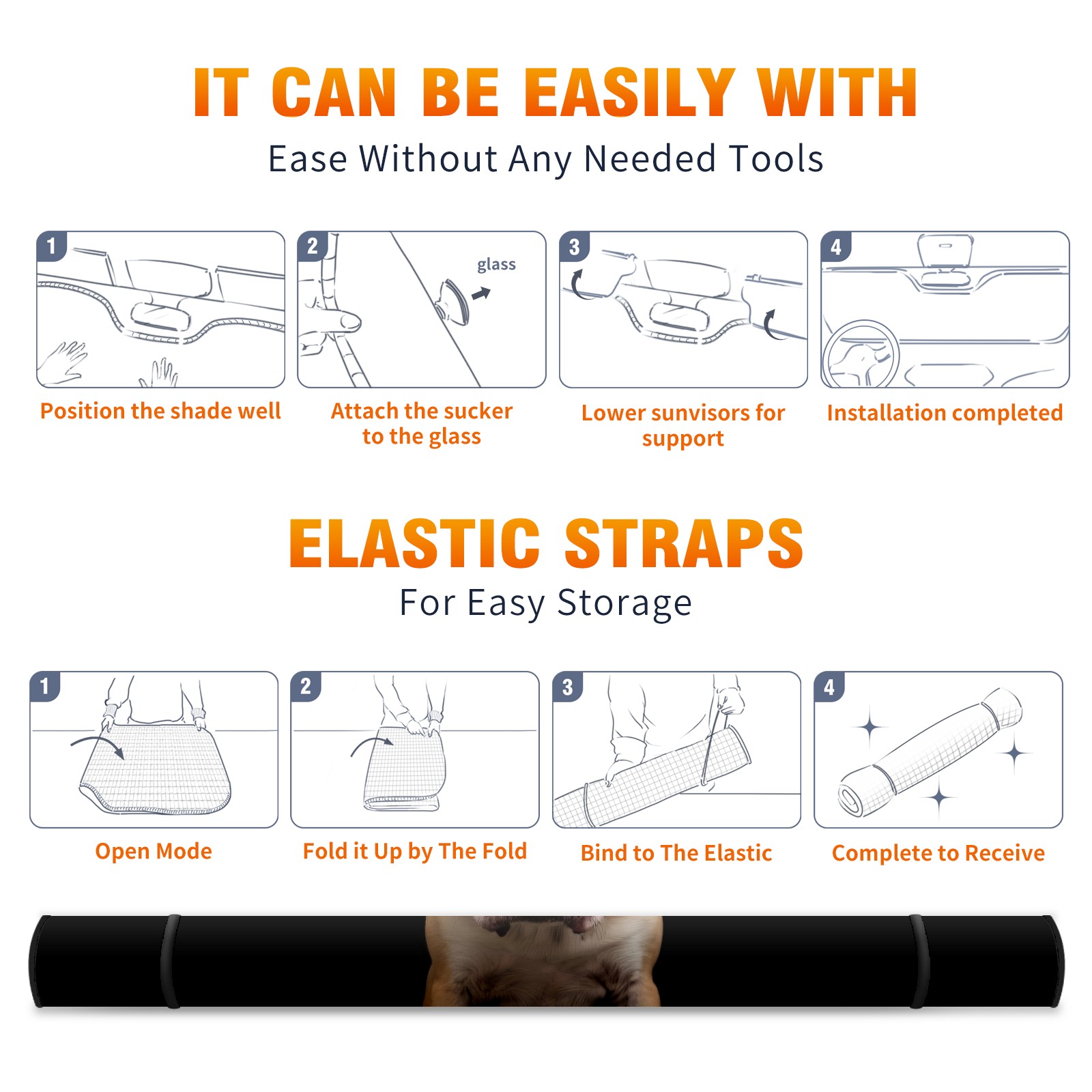 IT CAN BE EASILY WITH

Ease Without Any Needed Tools

1

Position the shade well

2

glass

Attach the sucker to the glass

3

Lower sunvisors for support

4

Installation completed

ELASTIC STRAPS

For Easy Storage

1

Open Mode

2

Fold it Up by The Fold

3

Bind to The Elastic

4

Complete to Receive