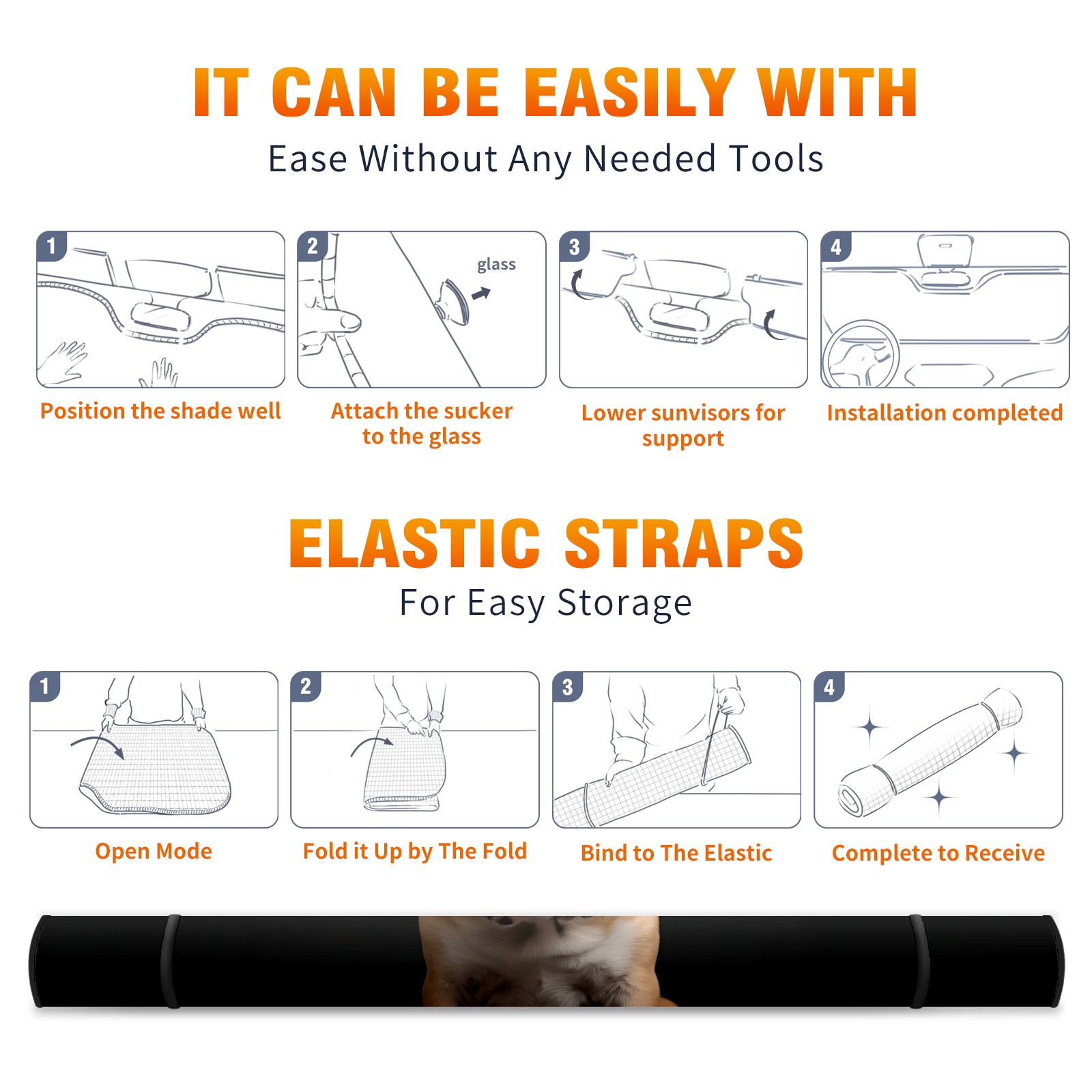 IT CAN BE EASILY WITH
Ease Without Any Needed Tools

1
Position the shade well

2
glass
Attach the sucker to the glass

3
Lower sunvisors for support

4
Installation completed

ELASTIC STRAPS
For Easy Storage

1
Open Mode

2
Fold it Up by The Fold

3
Bind to The Elastic

4
Complete to Receive