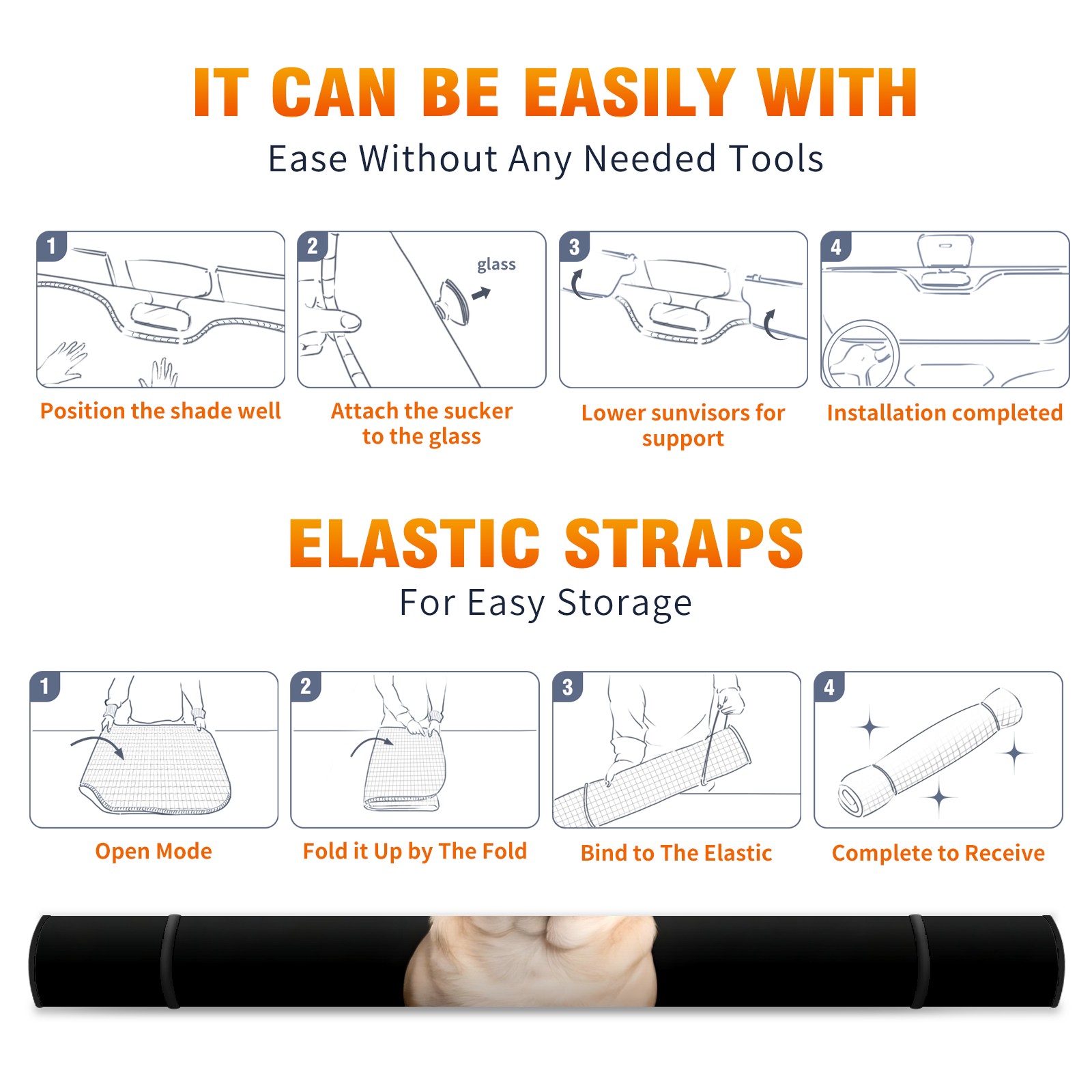 IT CAN BE EASILY WITH
Ease Without Any Needed Tools

1
Position the shade well

2
glass
Attach the sucker to the glass

3
Lower sunvisors for support

4
Installation completed

ELASTIC STRAPS
For Easy Storage

1
Open Mode

2
Fold it Up by The Fold

3
Bind to The Elastic

4
Complete to Receive