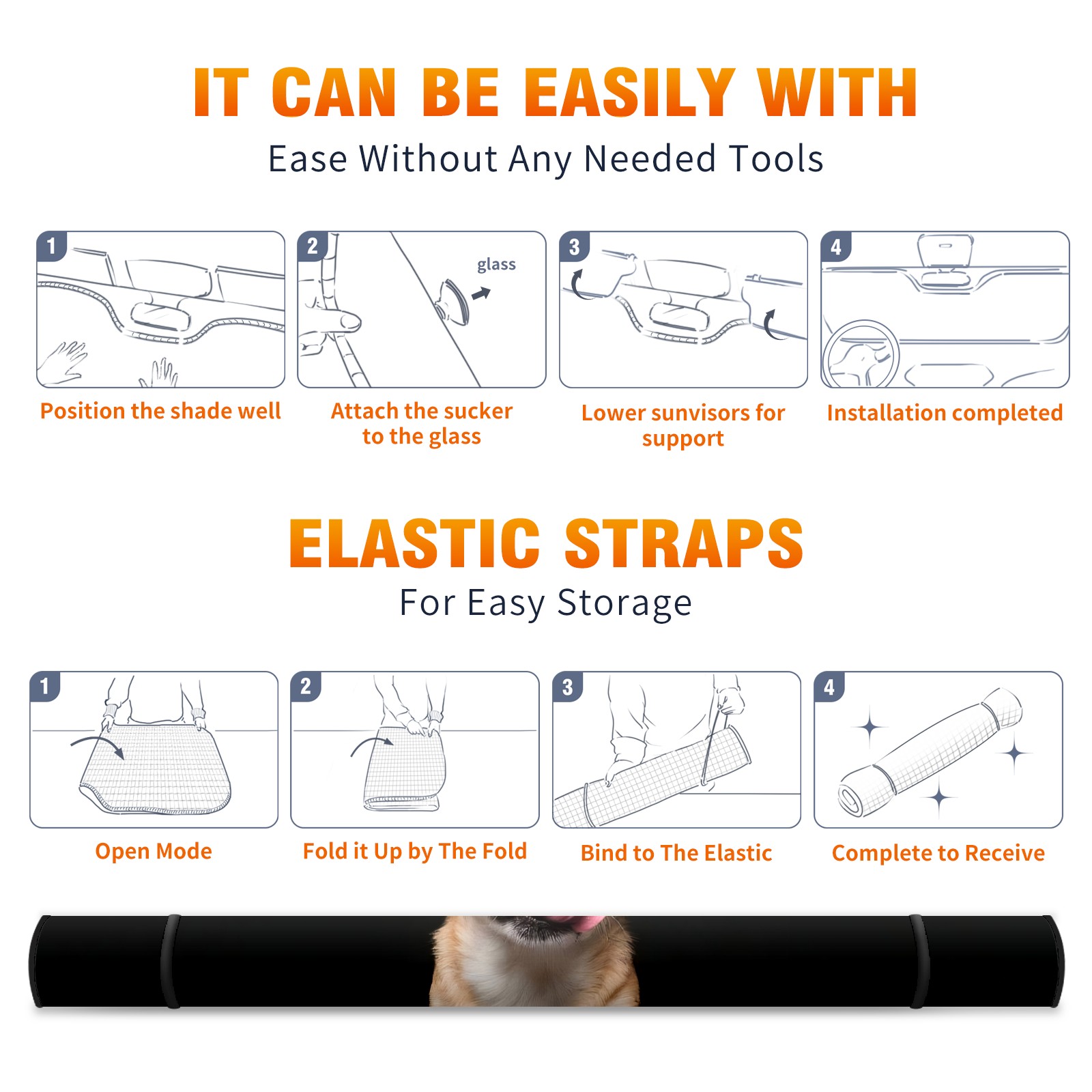 IT CAN BE EASILY WITH
Ease Without Any Needed Tools

1
Position the shade well

2
glass
Attach the sucker to the glass

3
Lower sunvisors for support

4
Installation completed

ELASTIC STRAPS
For Easy Storage

1
Open Mode

2
Fold it Up by The Fold

3
Bind to The Elastic

4
Complete to Receive