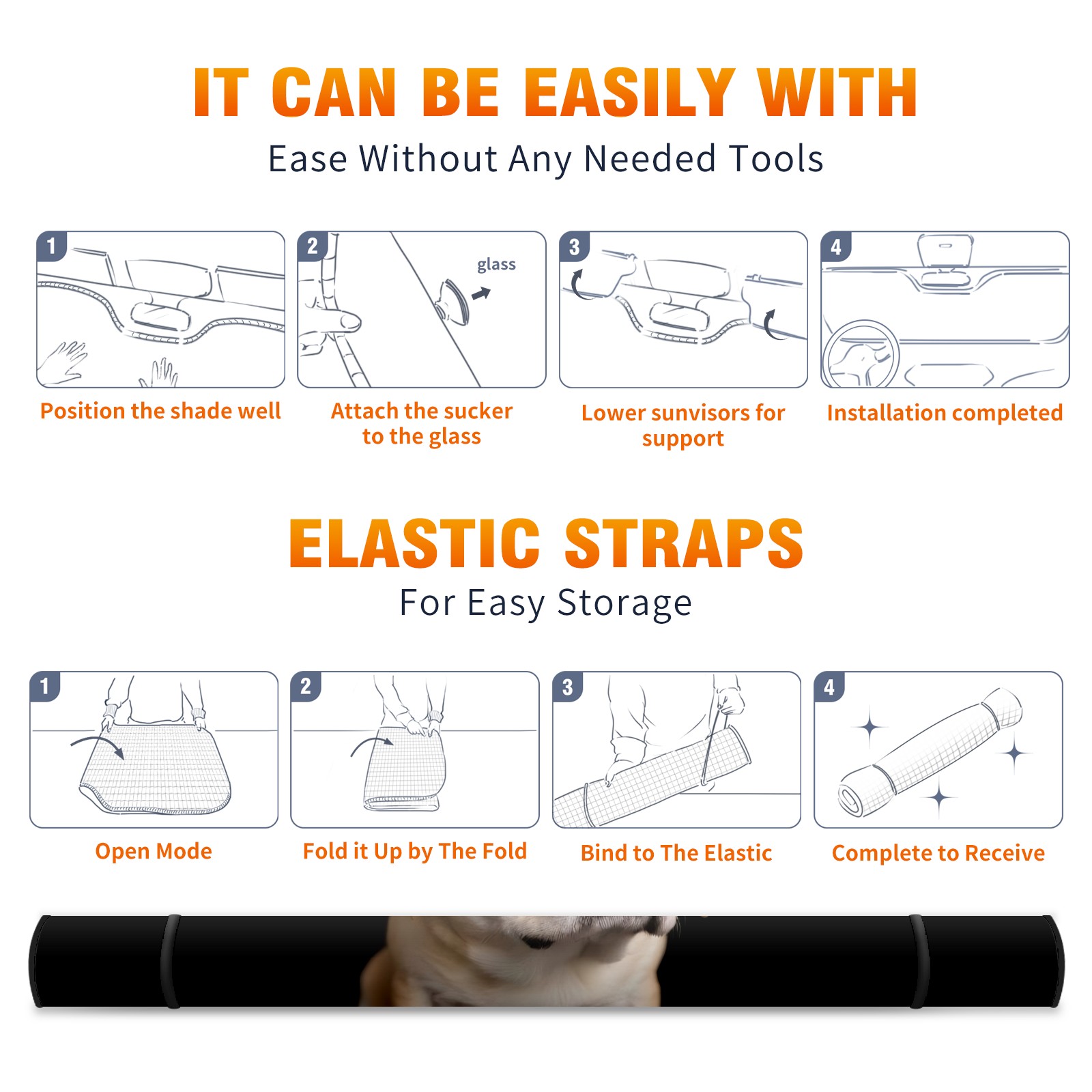 IT CAN BE EASILY WITH

Ease Without Any Needed Tools

1

Position the shade well

2

glass

Attach the sucker to the glass

3

Lower sunvisors for support

4

Installation completed

ELASTIC STRAPS

For Easy Storage

1

Open Mode

2

Fold it Up by The Fold

3

Bind to The Elastic

4

Complete to Receive