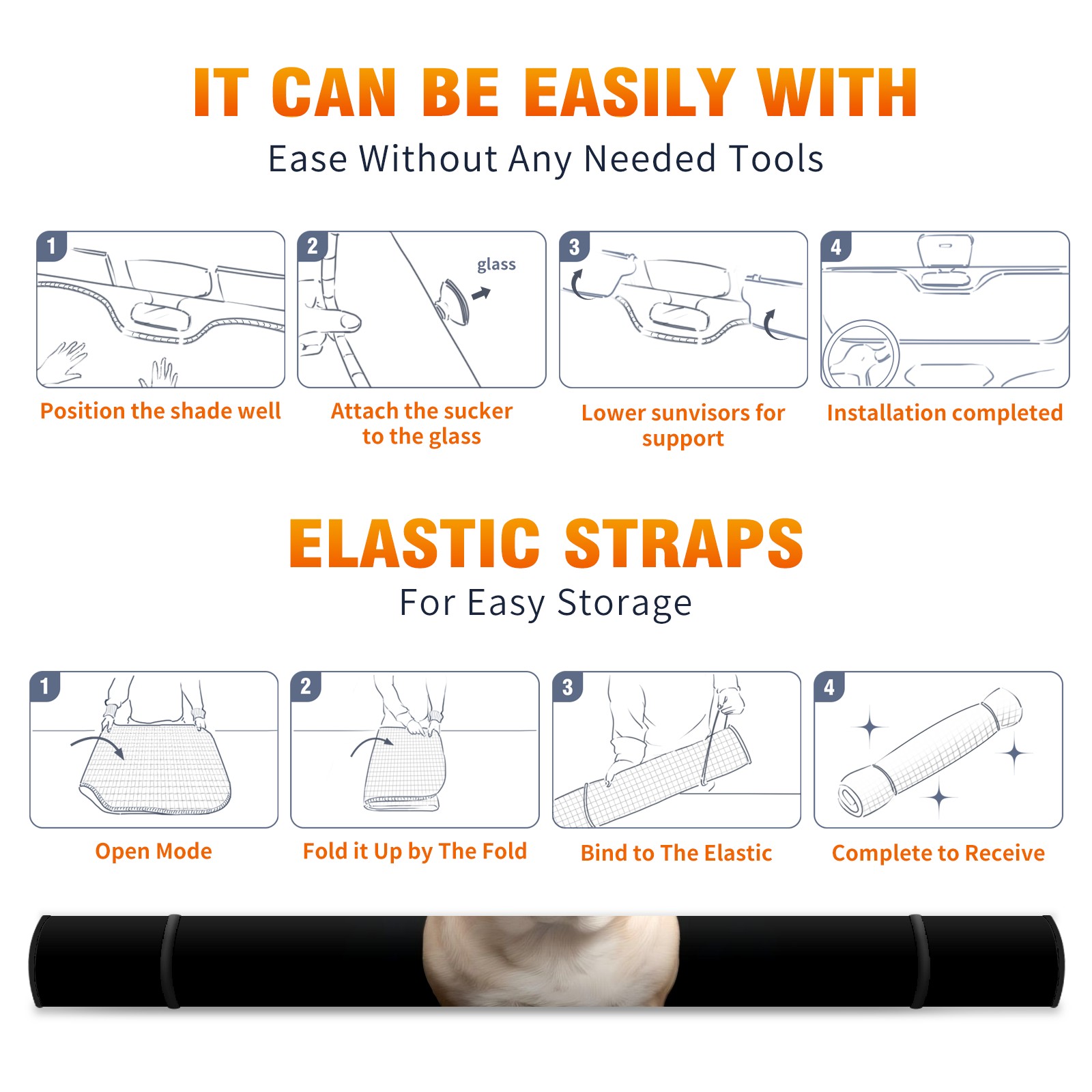 IT CAN BE EASILY WITH
Ease Without Any Needed Tools

1
Position the shade well

2
glass
Attach the sucker to the glass

3
Lower sunvisors for support

4
Installation completed

ELASTIC STRAPS
For Easy Storage

1
Open Mode

2
Fold it Up by The Fold

3
Bind to The Elastic

4
Complete to Receive