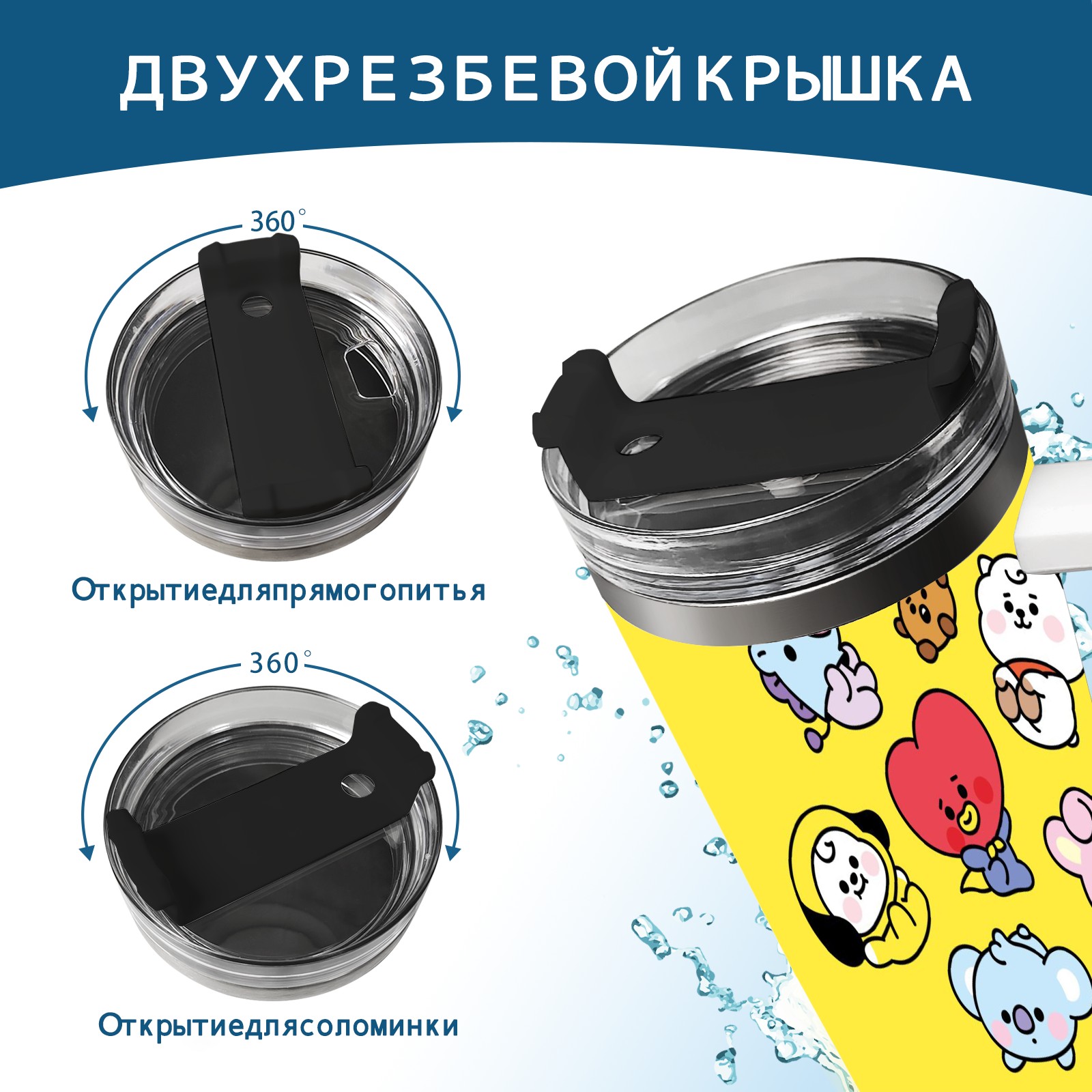 ДВУХРЕЗБЕВОЙКРЫШКА

360°

Открытиедляпрямогопитья

360°

Открытиедлясоломинки