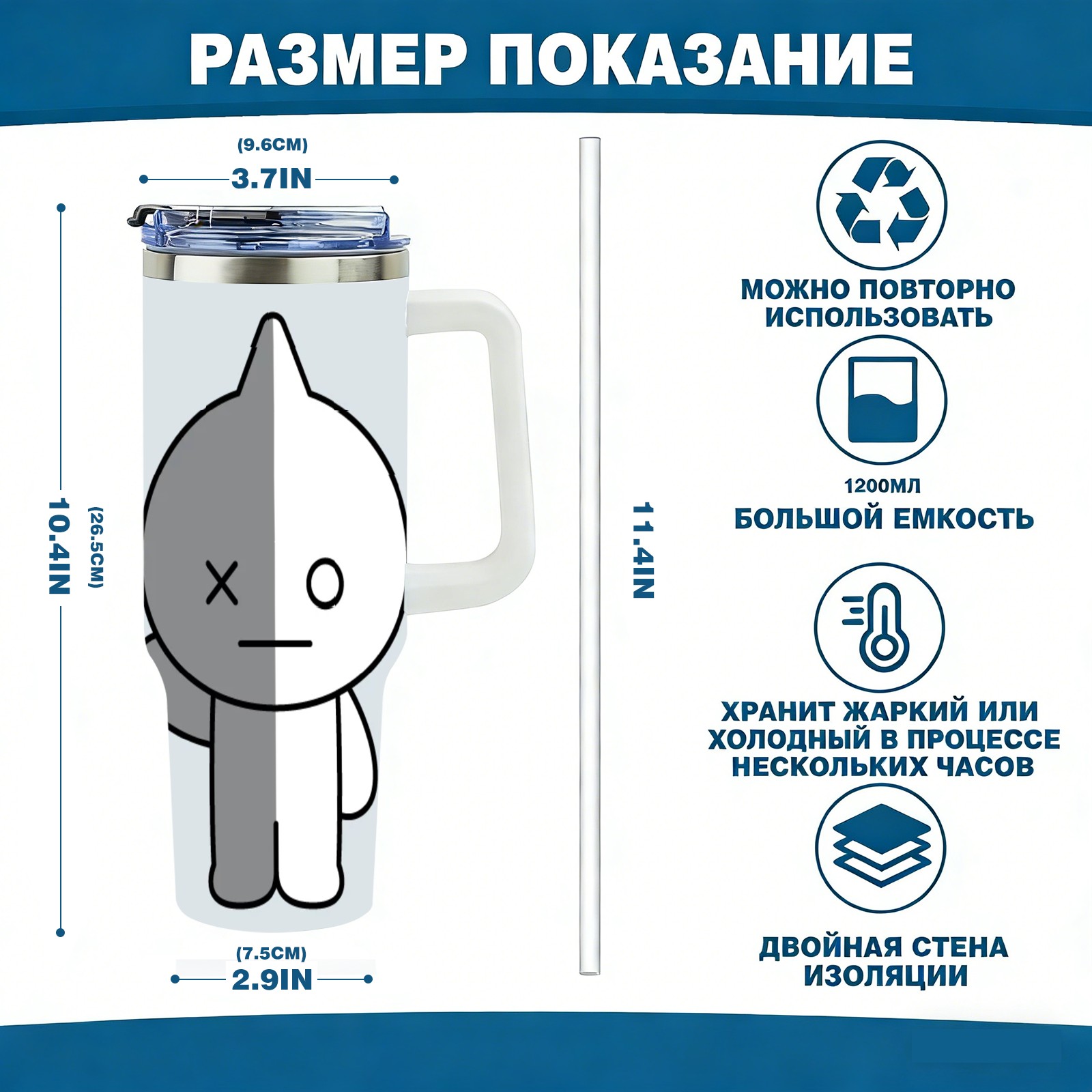 РАЗМЕР ПОКАЗАНИЕ

(9.6CM)
3.7IN

10.4IN
(26.5CM)

(7.5CM)
2.9IN

11.4IN

МОЖНО ПОВТОРНО ИСПОЛЬЗОВАТЬ

1200МЛ
БОЛЬШОЙ ЕМКОСТЬ

ХРАНИТ ЖАРКИЙ ИЛИ ХОЛОДНЫЙ В ПРОЦЕССЕ НЕСКОЛЬКИХ ЧАСОВ

ДВОЙНАЯ СТЕНА ИЗОЛЯЦИИ