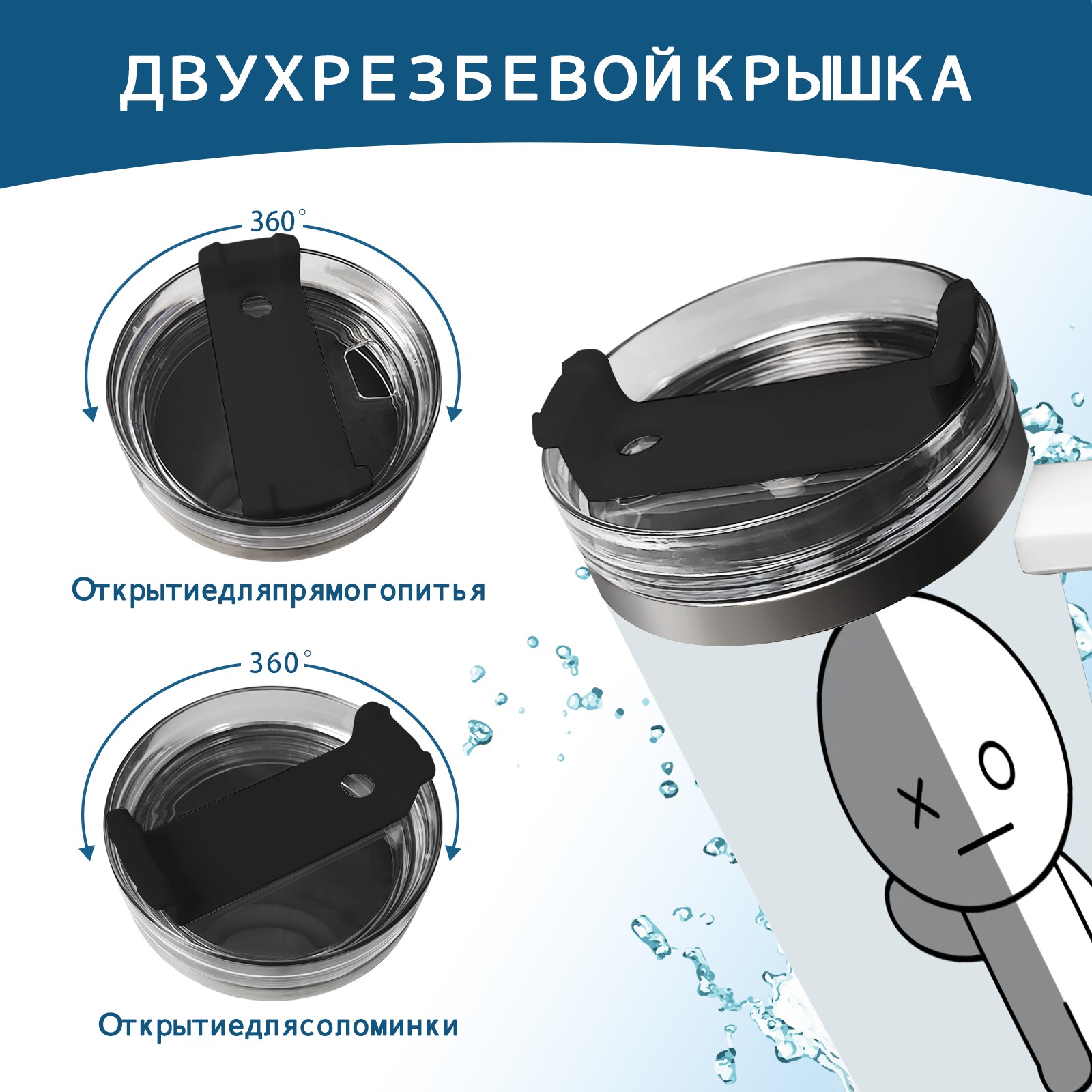 ДВУХРЕЗБЕВОЙКРЫШКА

360°

Открытиедляпрямогопитья

360°

Открытиедлясоломинки