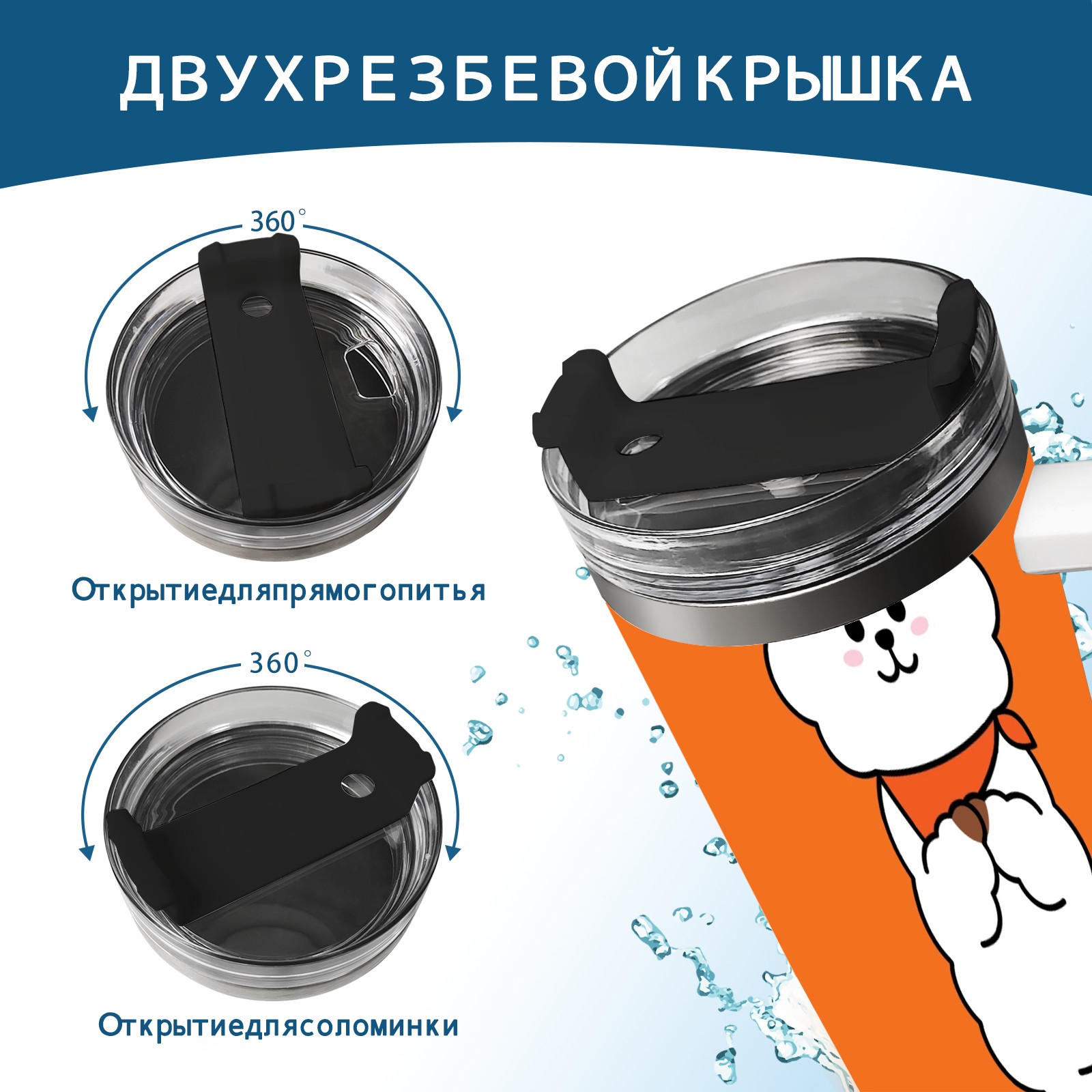 ДВУХРЕЗБЕВОЙКРЫШКА

360°

Открытиедляпрямогопитья

360°

Открытиедлясоломинки