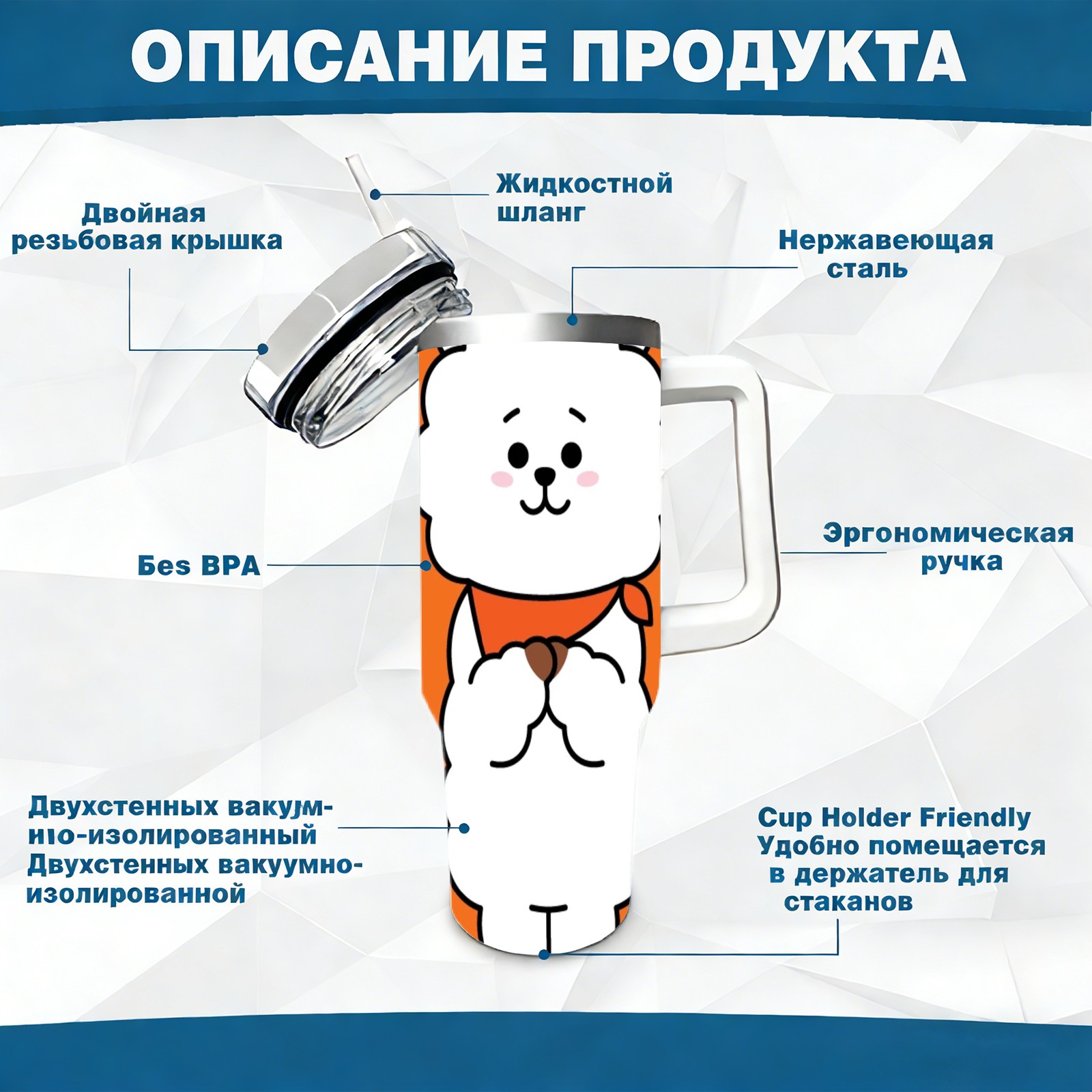 ОПИСАНИЕ ПРОДУКТА

Двойная резьбовая крышка

Жидкостной шланг

Нержавеющая сталь

Бes BPA

Эргономическая ручка

Двухстенных вакум-ню-изолированный Двухстенных вакуумно-изолированной

Cup Holder Friendly Удобно помещается в держатель для стаканов