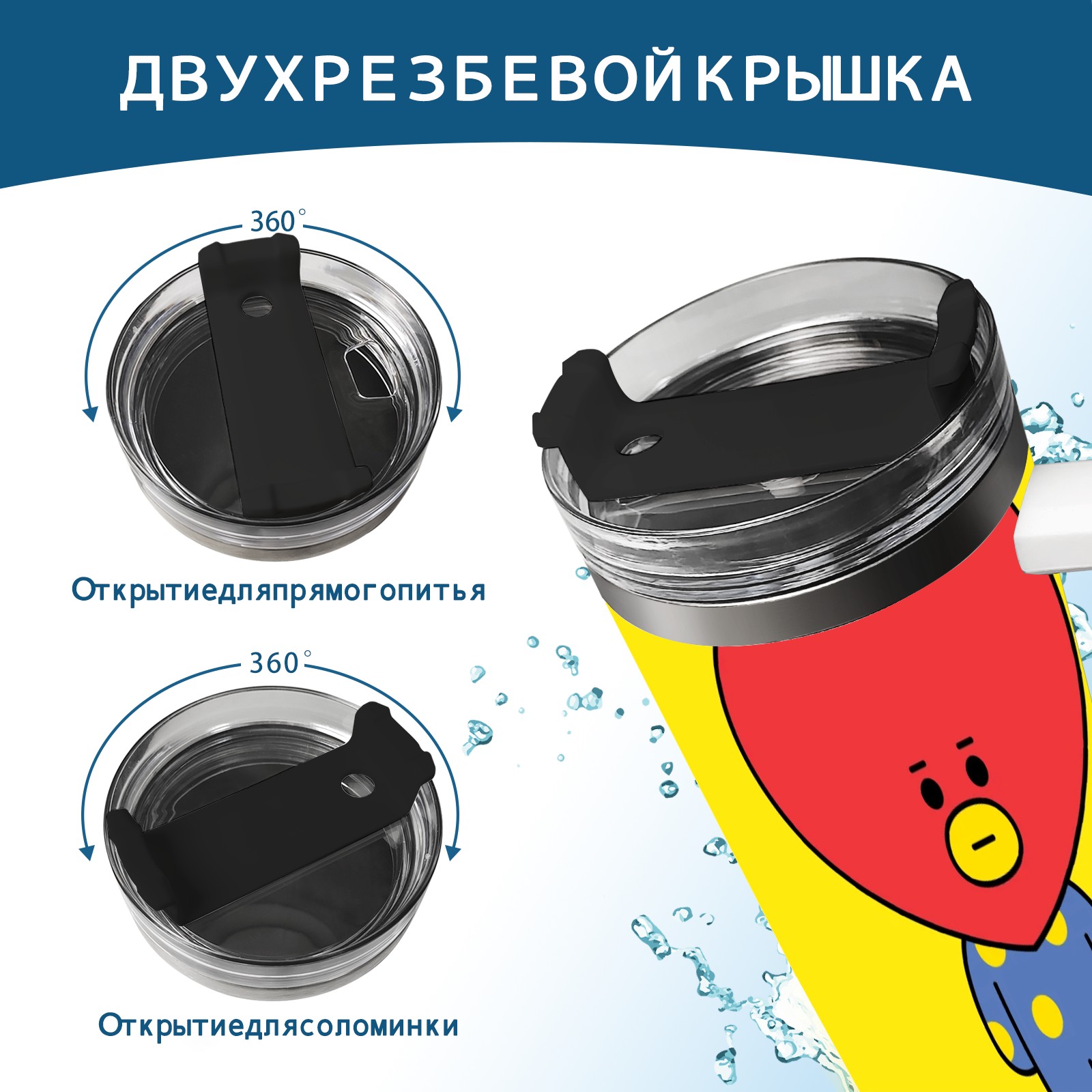 ДВУХРЕЗБЕВОЙКРЫШКА

360°

Открытиедляпрямогопитья

360°

Открытиедлясоломинки