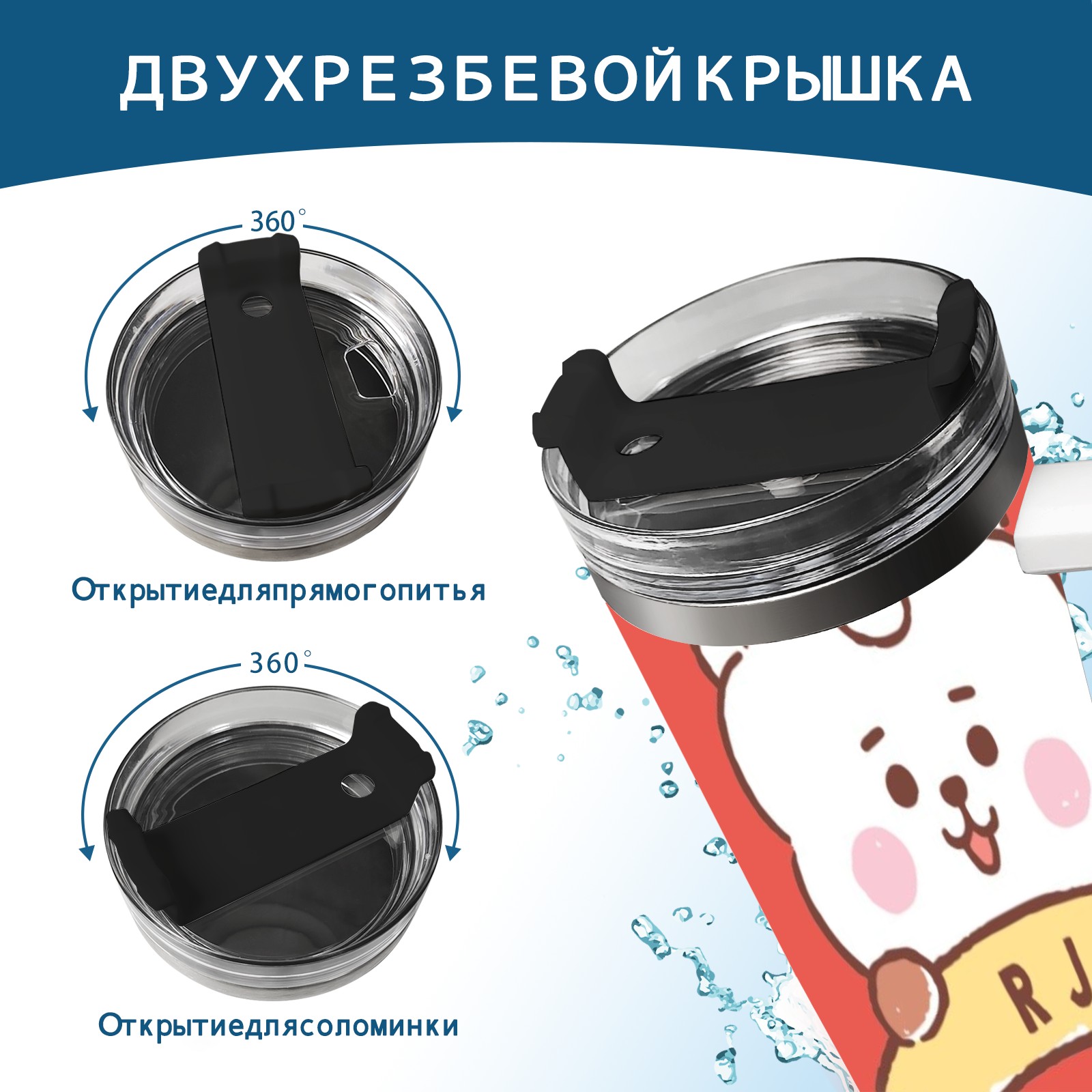 ДВУХРЕЗБЕВОЙКРЫШКА

360°

Открытиедляпрямогопитья

360°

Открытиедлясоломинки

RJ