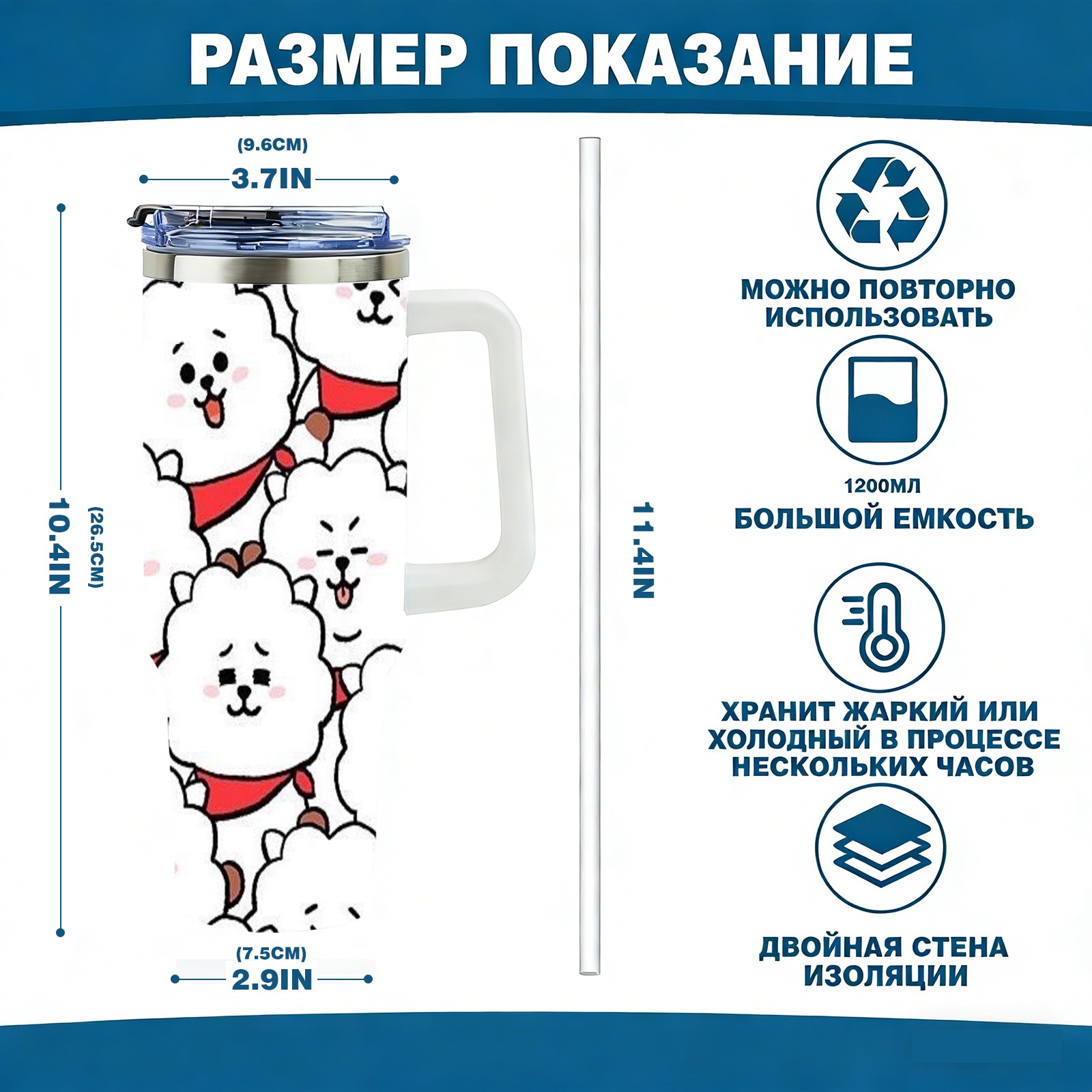 РАЗМЕР ПОКАЗАНИЕ

(9.6CM)
3.7IN

10.4IN
(26.5CM)

(7.5CM)
2.9IN

11.4IN

МОЖНО ПОВТОРНО ИСПОЛЬЗОВАТЬ

1200МЛ
БОЛЬШОЙ ЕМКОСТЬ

ХРАНИТ ЖАРКИЙ ИЛИ ХОЛОДНЫЙ В ПРОЦЕССЕ НЕСКОЛЬКИХ ЧАСОВ

ДВОЙНАЯ СТЕНА ИЗОЛЯЦИИ