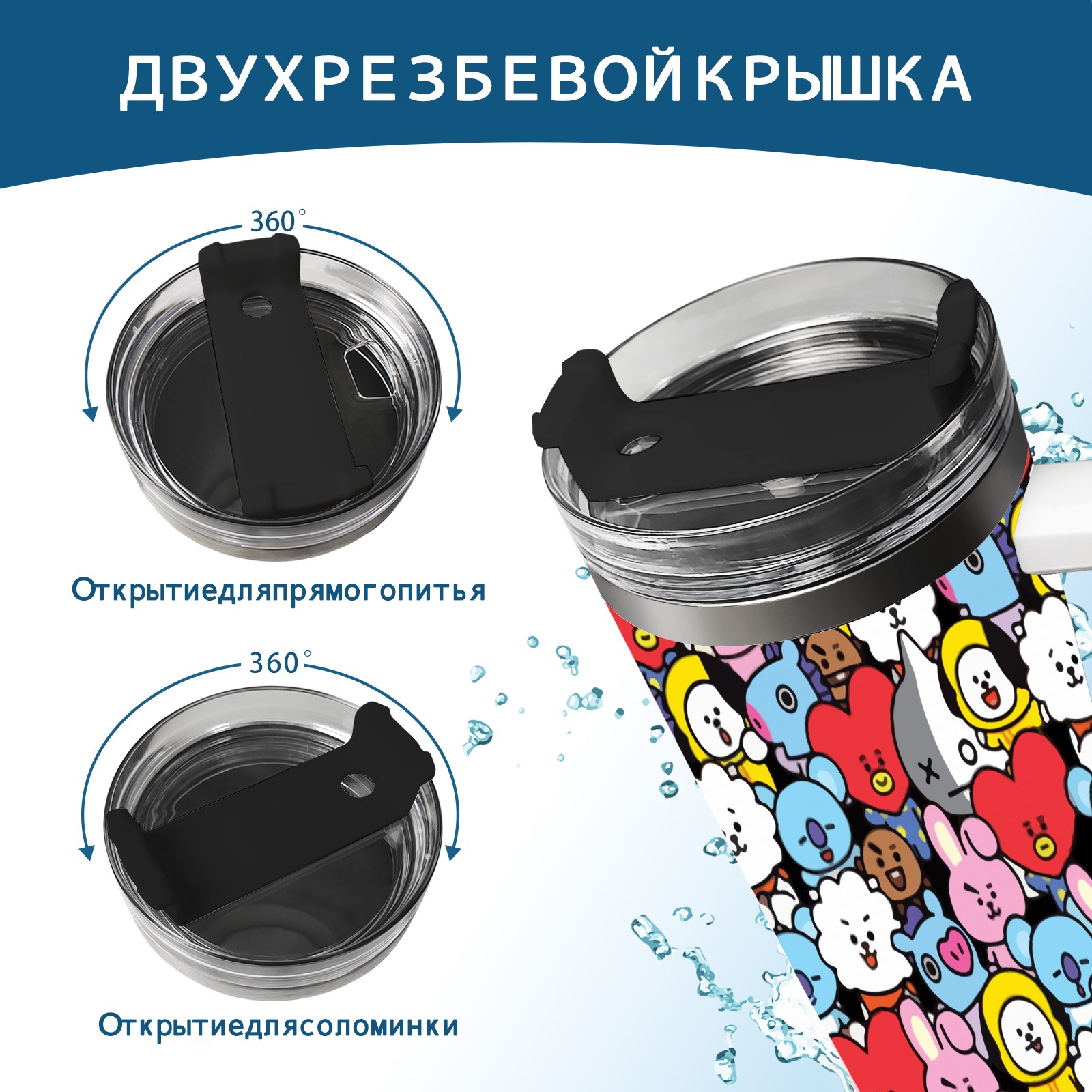 ДВУХРЕЗБЕВОЙКРЫШКА

360°

Открытиедляпрямогопитья

360°

Открытиедлясоломинки