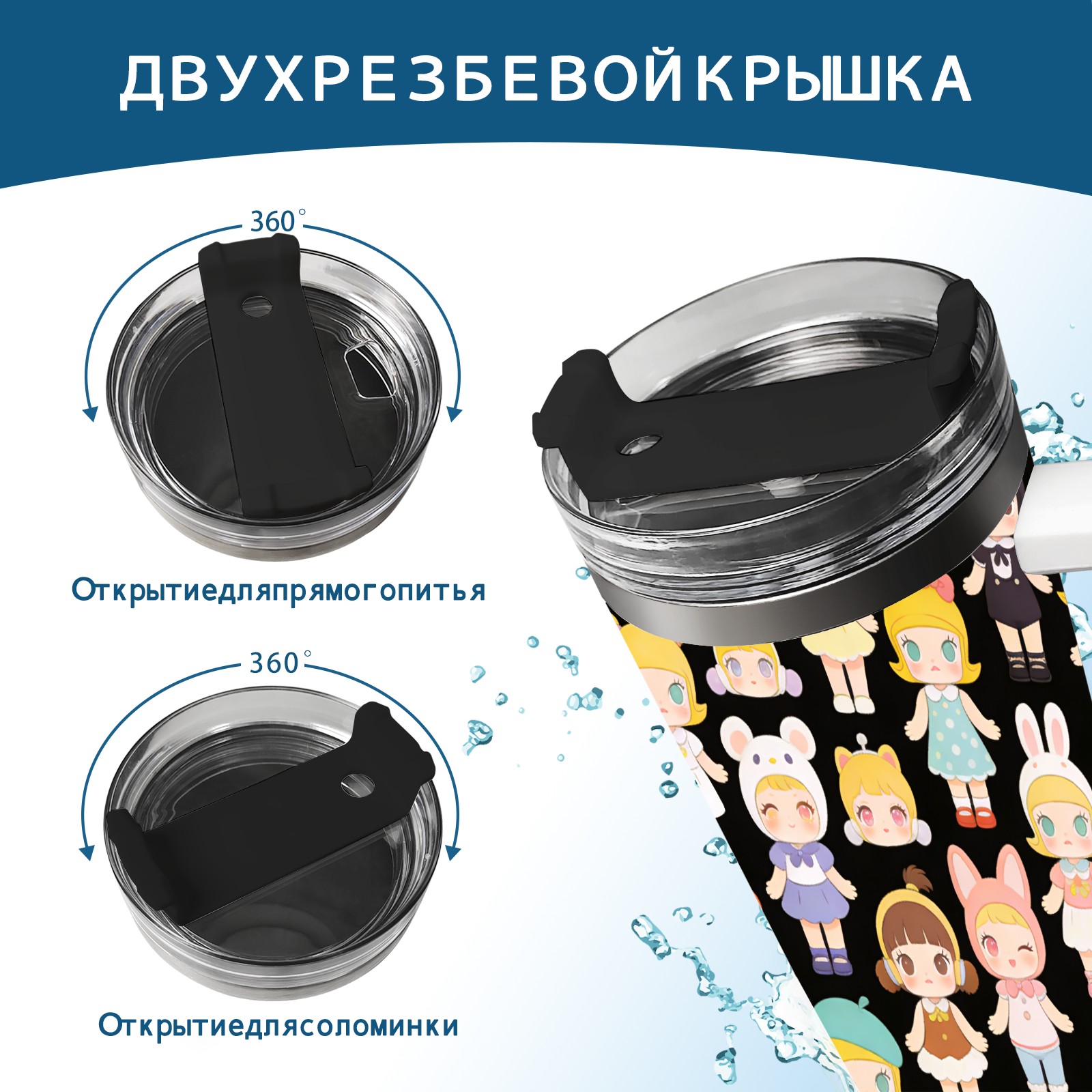 ДВУХРЕЗБЕВОЙКРЫШКА

360°

Открытиедляпрямогопитья

360°

Открытиедлясоломинки