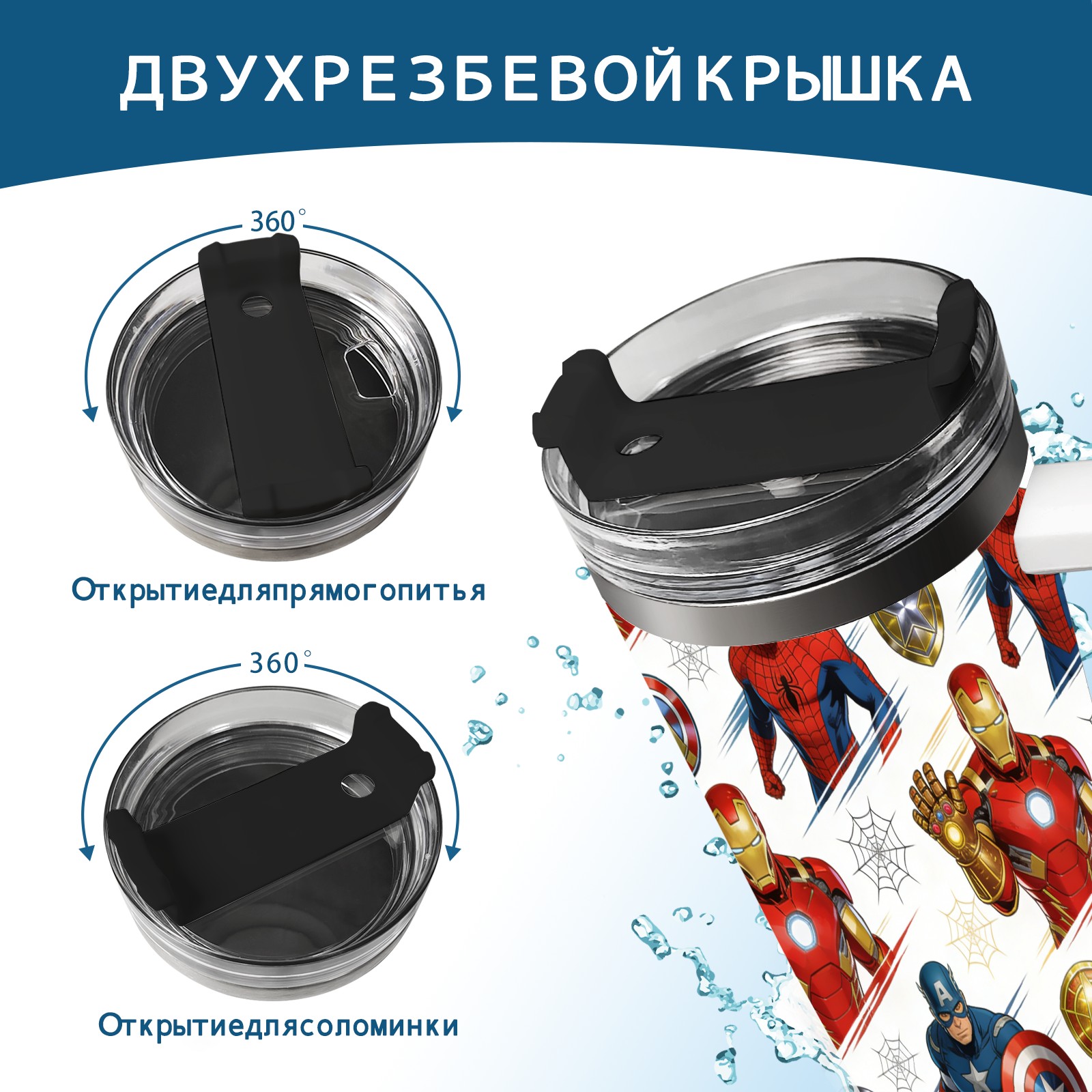 ДВУХРЕЗБЕВОЙКРЫШКА

360°

Открытиедляпрямогопитья

360°

Открытиедлясоломинки