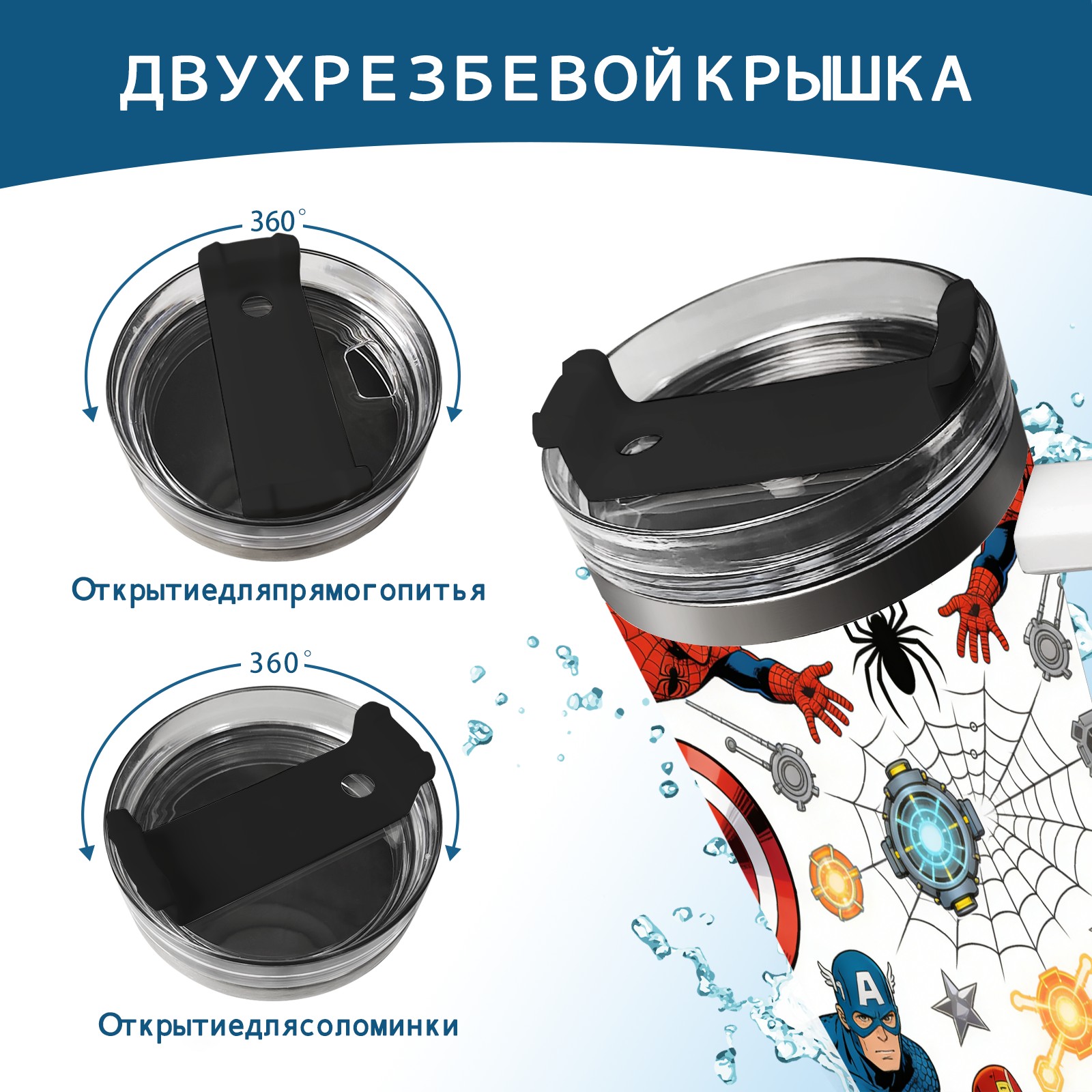 ДВУХРЕЗБЕВОЙКРЫШКА

360°

Открытиедляпрямогопитья

360°

Открытиедлясоломинки

A