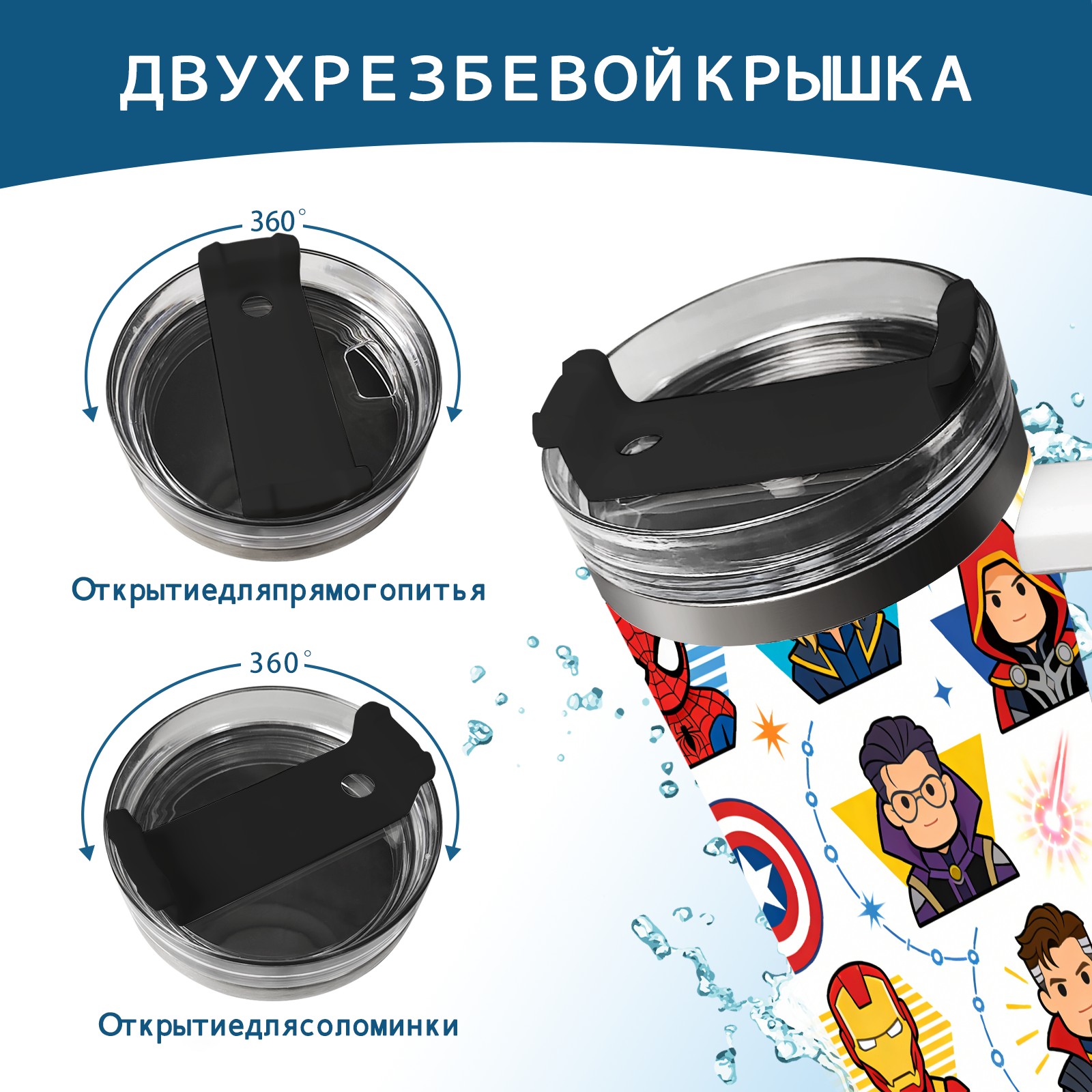 ДВУХРЕЗБЕВОЙКРЫШКА

360°

Открытиедляпрямогопитья

360°

Открытиедлясоломинки