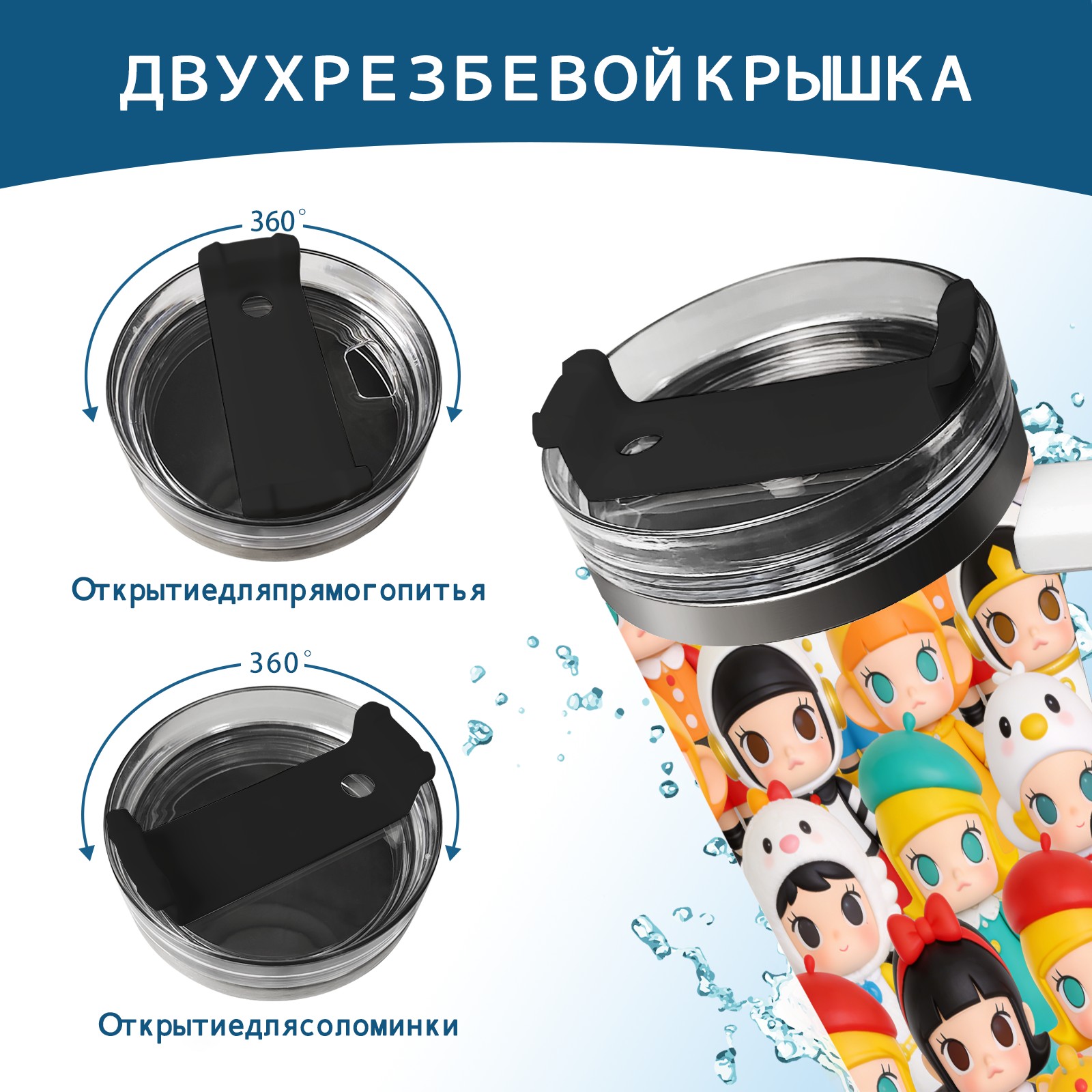 ДВУХРЕЗБЕВОЙКРЫШКА

360°

Открытиедляпрямогопитья

360°

Открытиедлясоломинки