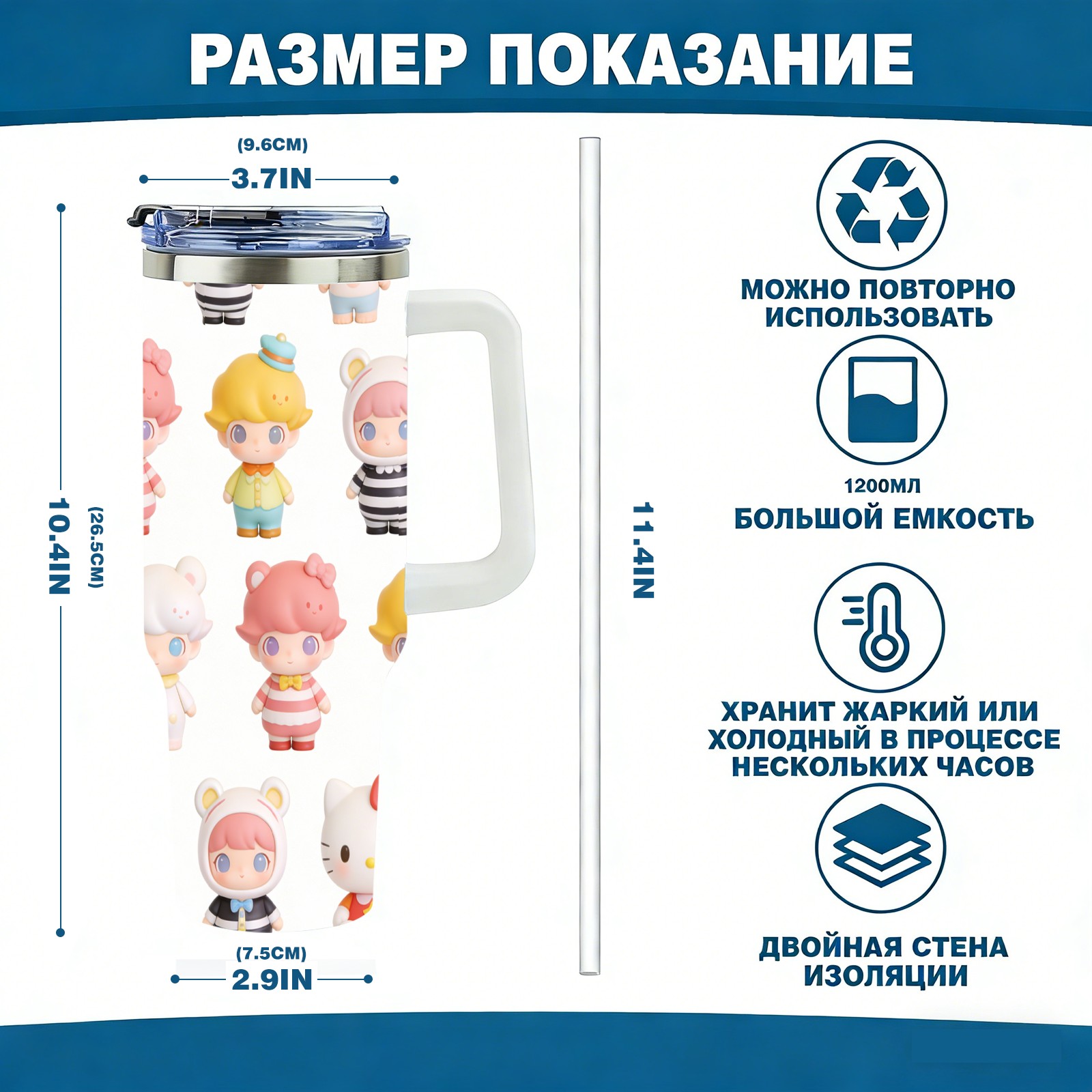 РАЗМЕР ПОКАЗАНИЕ

(9.6CM)
3.7IN

10.4IN
(26.5CM)

(7.5CM)
2.9IN

11.4IN

МОЖНО ПОВТОРНО ИСПОЛЬЗОВАТЬ

1200МЛ
БОЛЬШОЙ ЕМКОСТЬ

ХРАНИТ ЖАРКИЙ ИЛИ ХОЛОДНЫЙ В ПРОЦЕССЕ НЕСКОЛЬКИХ ЧАСОВ

ДВОЙНАЯ СТЕНА ИЗОЛЯЦИИ