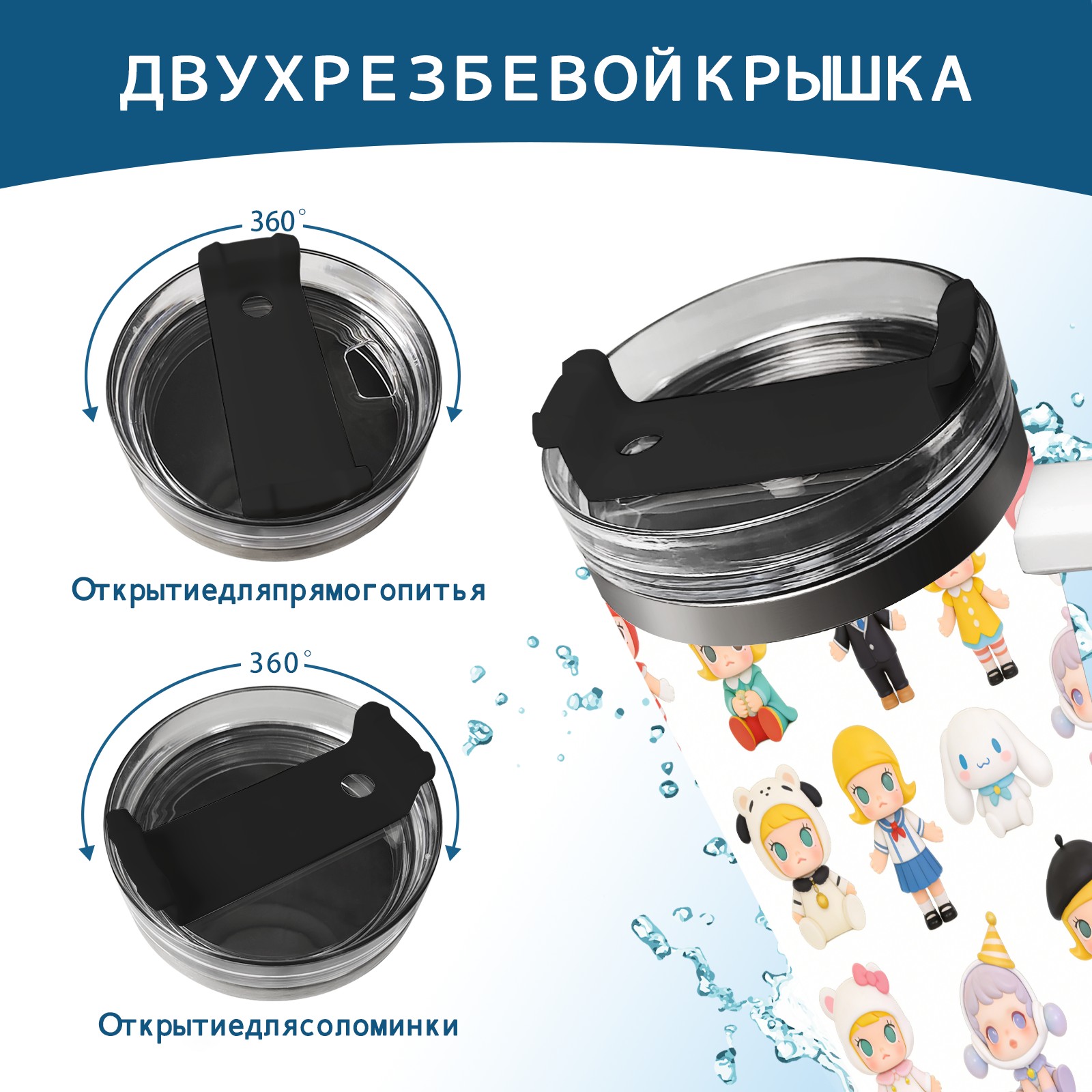 ДВУХРЕЗБЕВОЙКРЫШКА

360°

Открытиедляпрямогопитья

360°

Открытиедлясоломинки