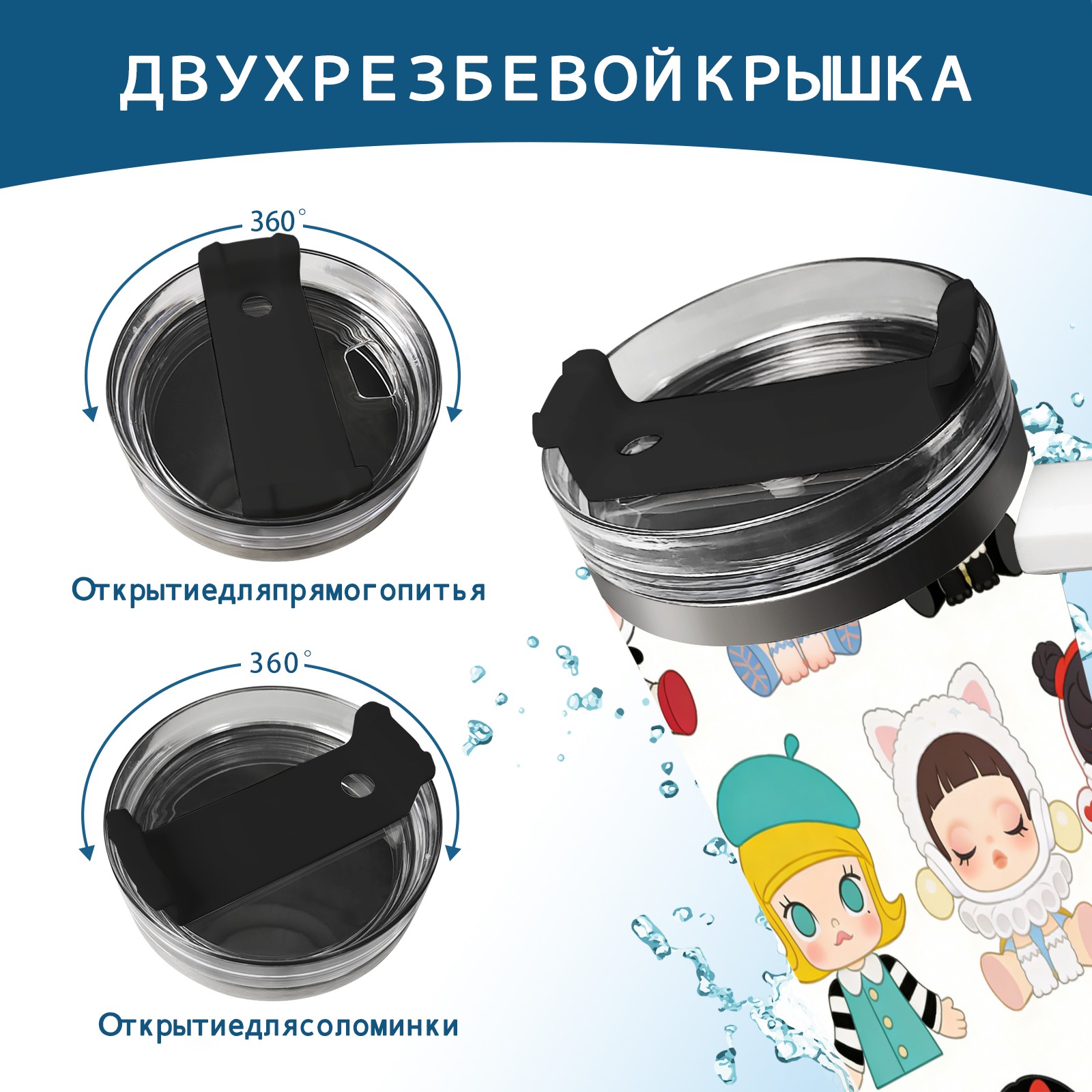 ДВУХРЕЗБЕВОЙКРЫШКА

360°

Открытиедляпрямогопитья

360°

Открытиедлясоломинки