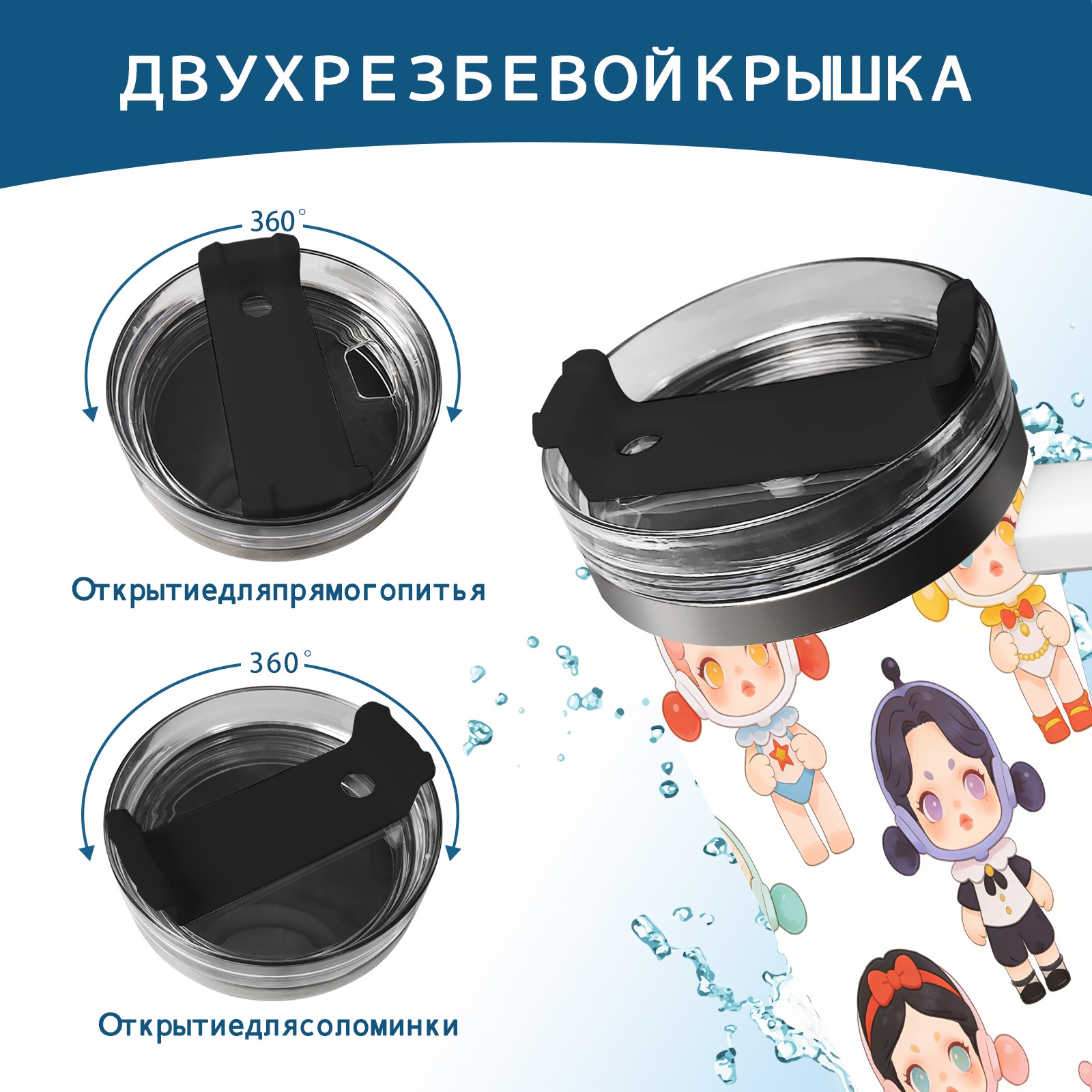 ДВУХРЕЗБЕВОЙКРЫШКА

360°

Открытиедляпрямогопитья

360°

Открытиедлясоломинки