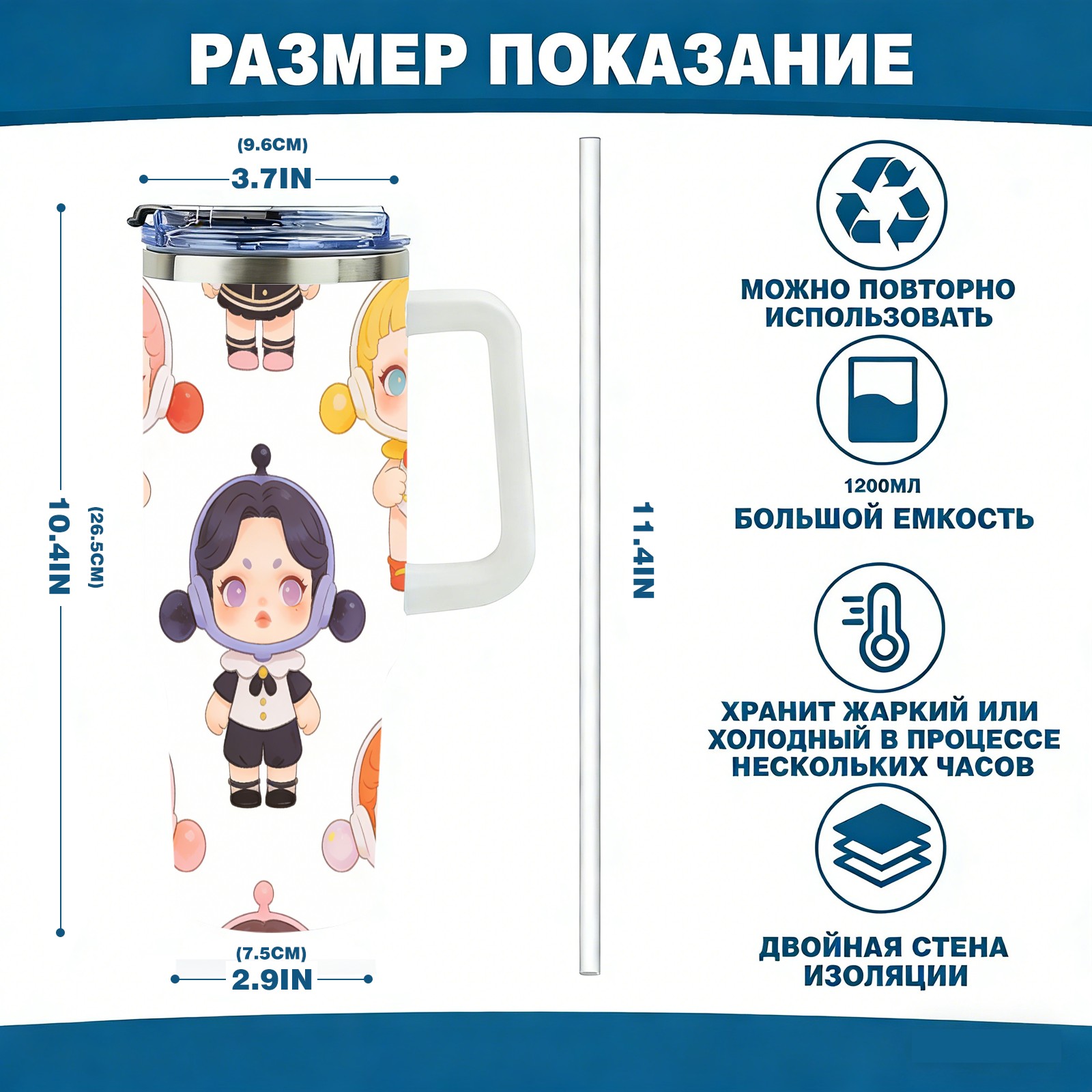 РАЗМЕР ПОКАЗАНИЕ

(9.6CM)
3.7IN

10.4IN
(26.5CM)

(7.5CM)
2.9IN

11.4IN

МОЖНО ПОВТОРНО ИСПОЛЬЗОВАТЬ

1200МЛ
БОЛЬШОЙ ЕМКОСТЬ

ХРАНИТ ЖАРКИЙ ИЛИ ХОЛОДНЫЙ В ПРОЦЕССЕ НЕСКОЛЬКИХ ЧАСОВ

ДВОЙНАЯ СТЕНА ИЗОЛЯЦИИ