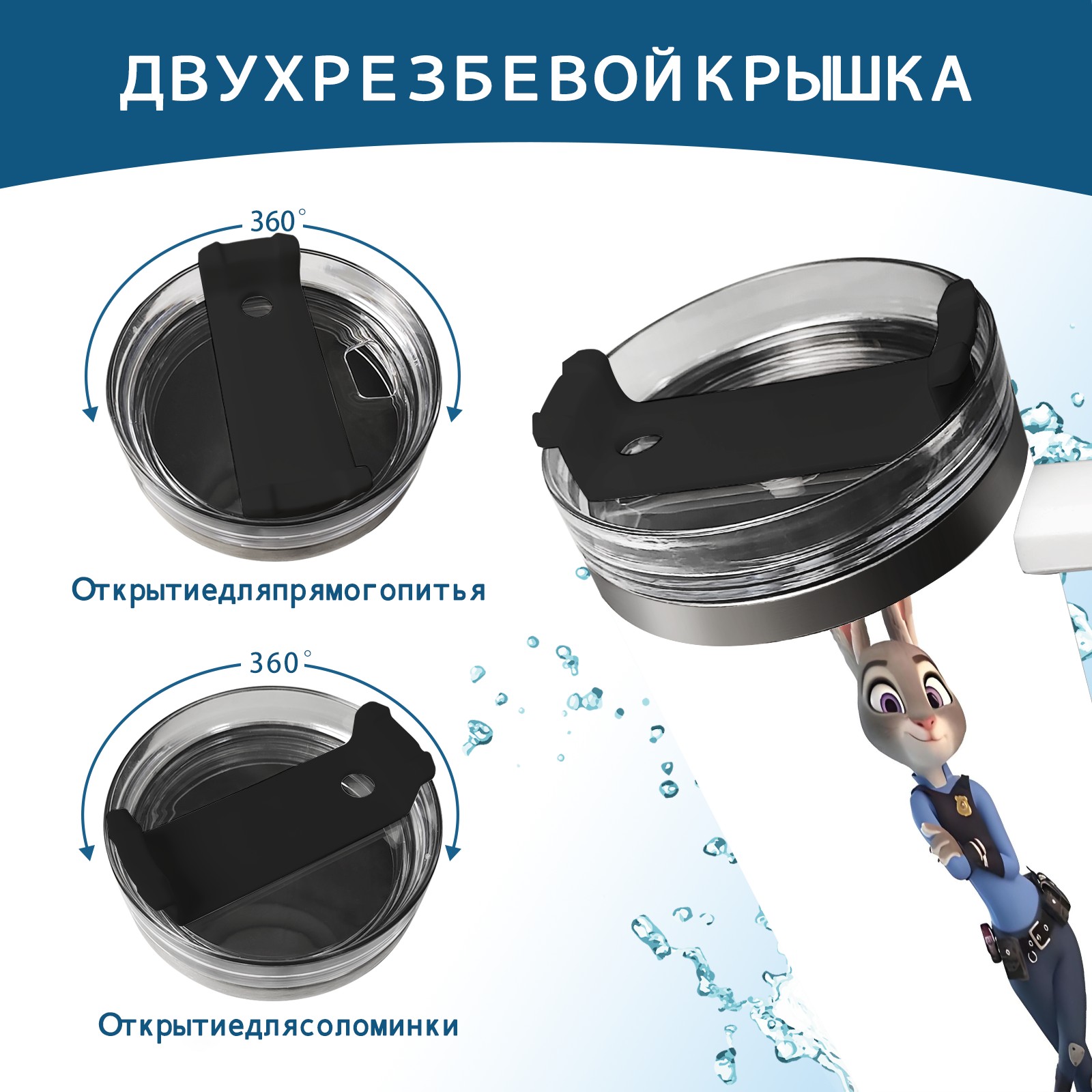 ДВУХРЕЗБЕВОЙКРЫШКА

360°

Открытиедляпрямогопитья

360°

Открытиедлясоломинки