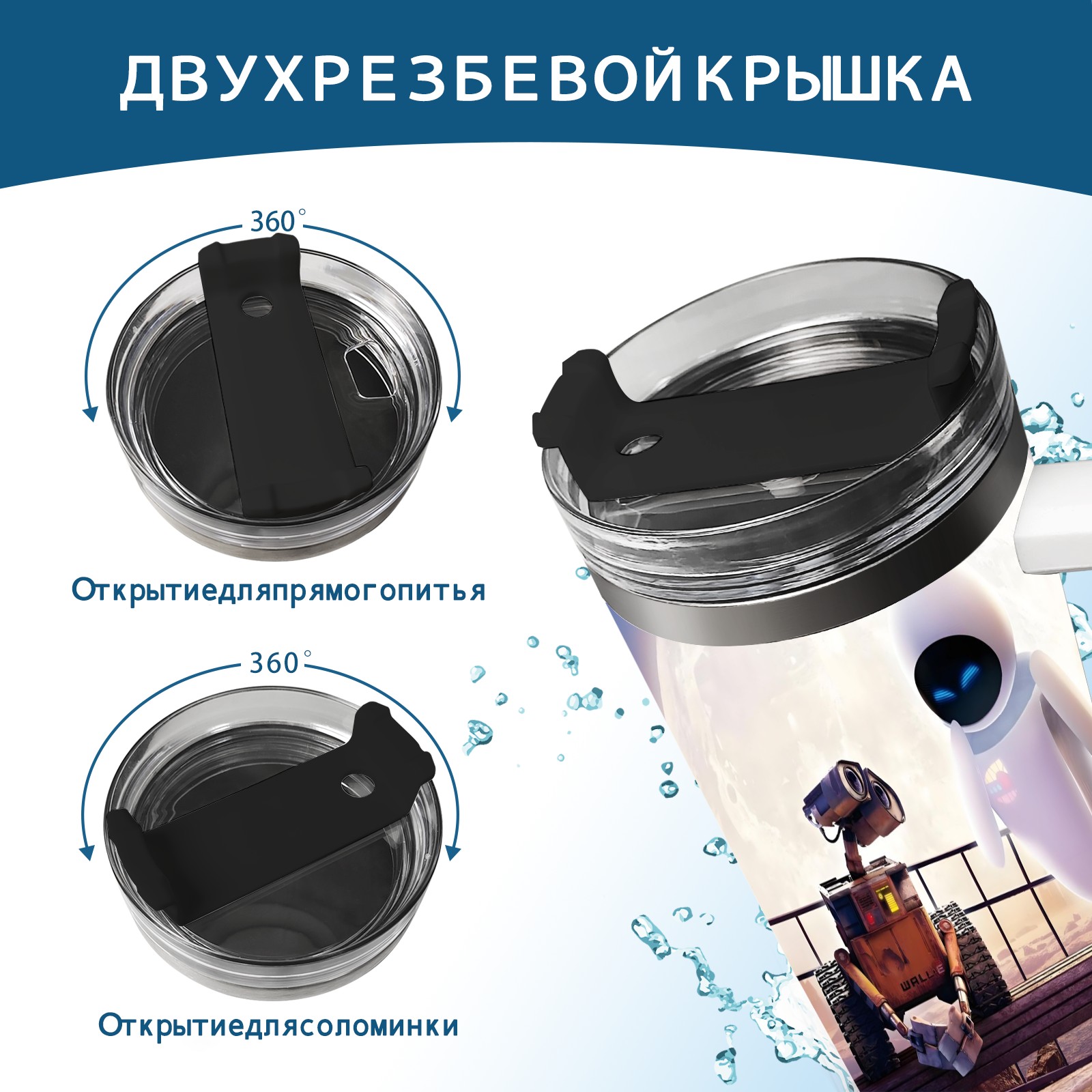 ДВУХРЕЗБЕВОЙКРЫШКА

360°

Открытиедляпрямогопитья

360°

Открытиедлясоломинки

WALL·E