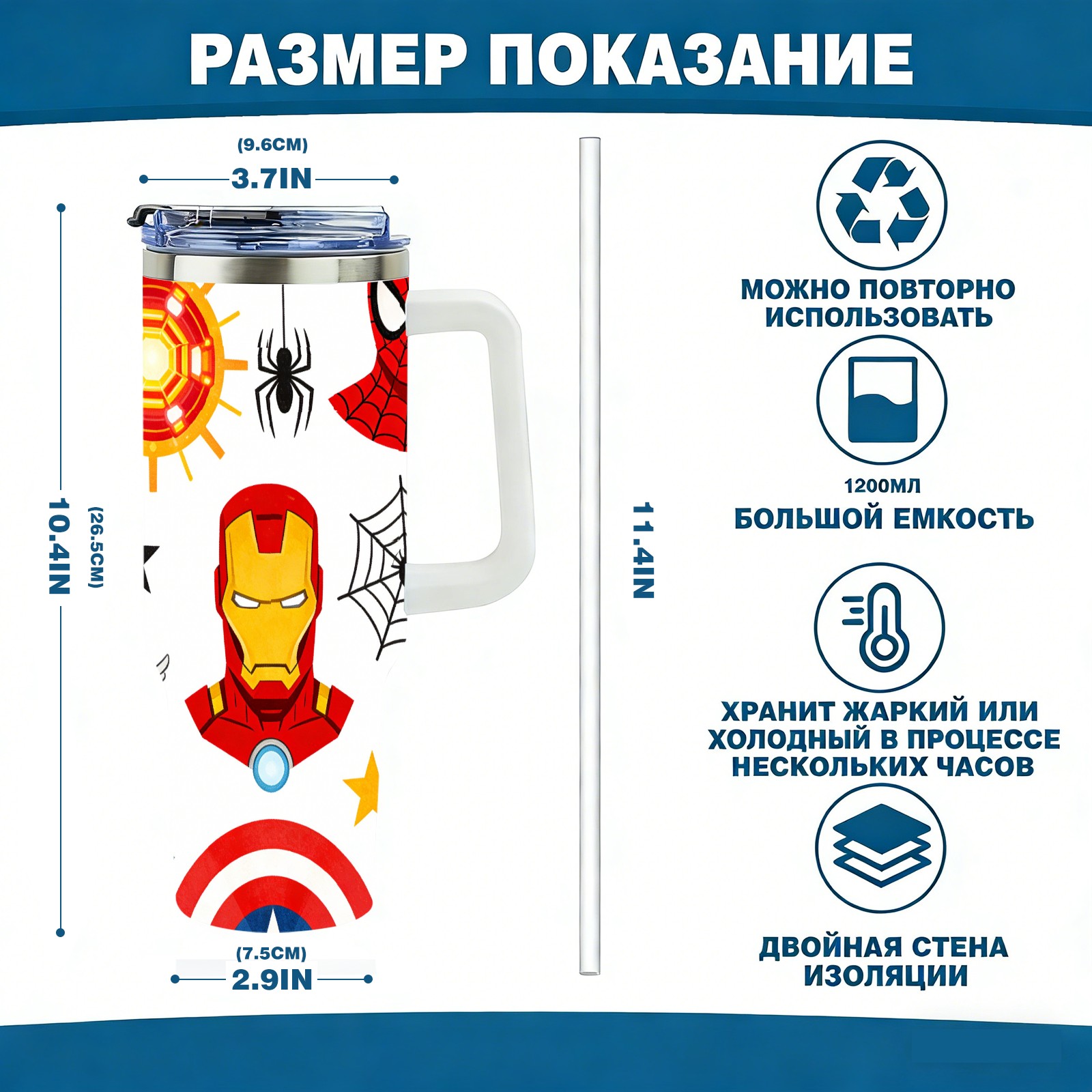 РАЗМЕР ПОКАЗАНИЕ

(9.6CM)
3.7IN

10.4IN
(26.5CM)

(7.5CM)
2.9IN

11.4IN

МОЖНО ПОВТОРНО ИСПОЛЬЗОВАТЬ

1200МЛ
БОЛЬШОЙ ЕМКОСТЬ

ХРАНИТ ЖАРКИЙ ИЛИ ХОЛОДНЫЙ В ПРОЦЕССЕ НЕСКОЛЬКИХ ЧАСОВ

ДВОЙНАЯ СТЕНА ИЗОЛЯЦИИ