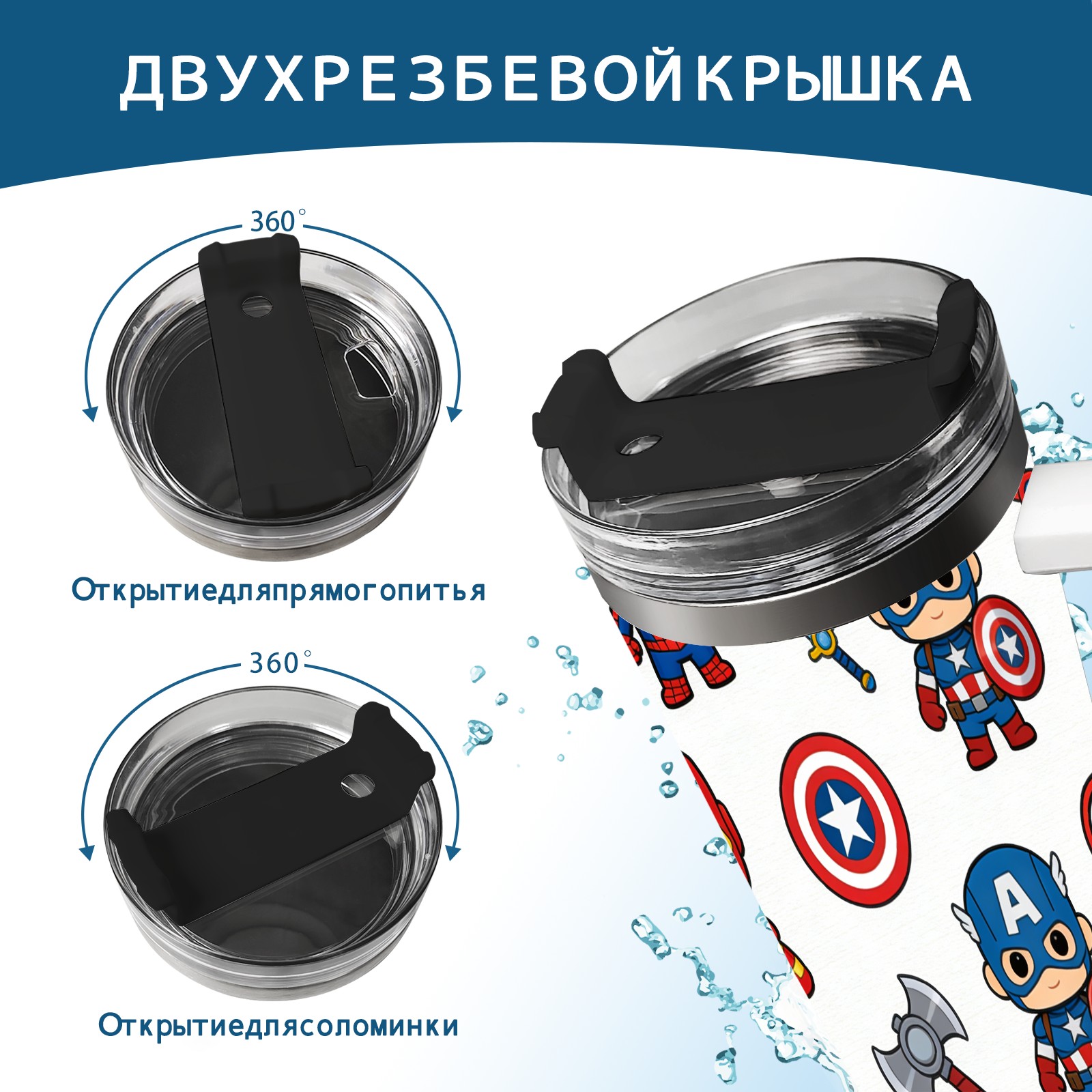 ДВУХРЕЗБЕВОЙКРЫШКА

360°

Открытиедляпрямогопитья

360°

Открытиедлясоломинки

A