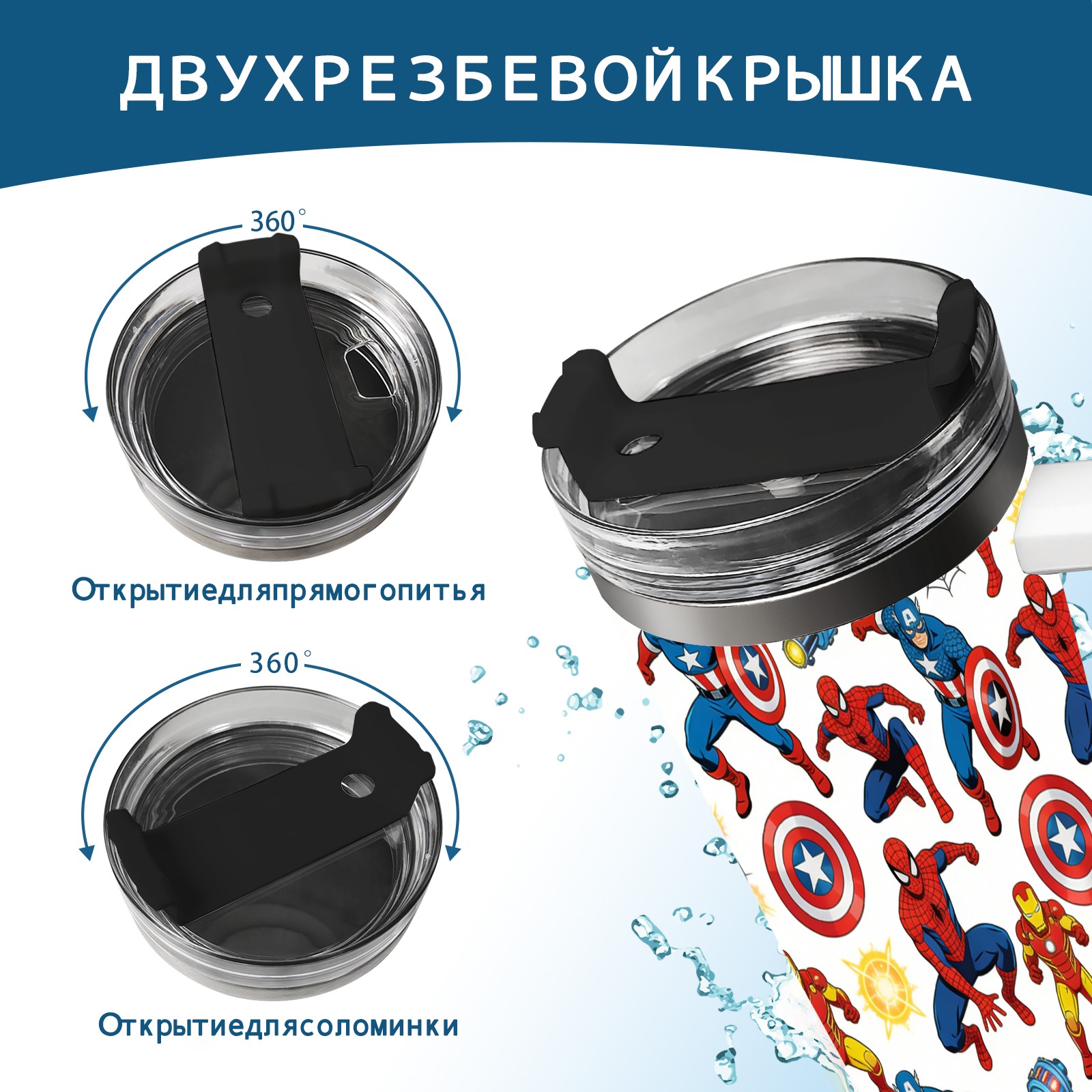 ДВУХРЕЗБЕВОЙКРЫШКА

360°

Открытиедляпрямогопитья

360°

Открытиедлясоломинки