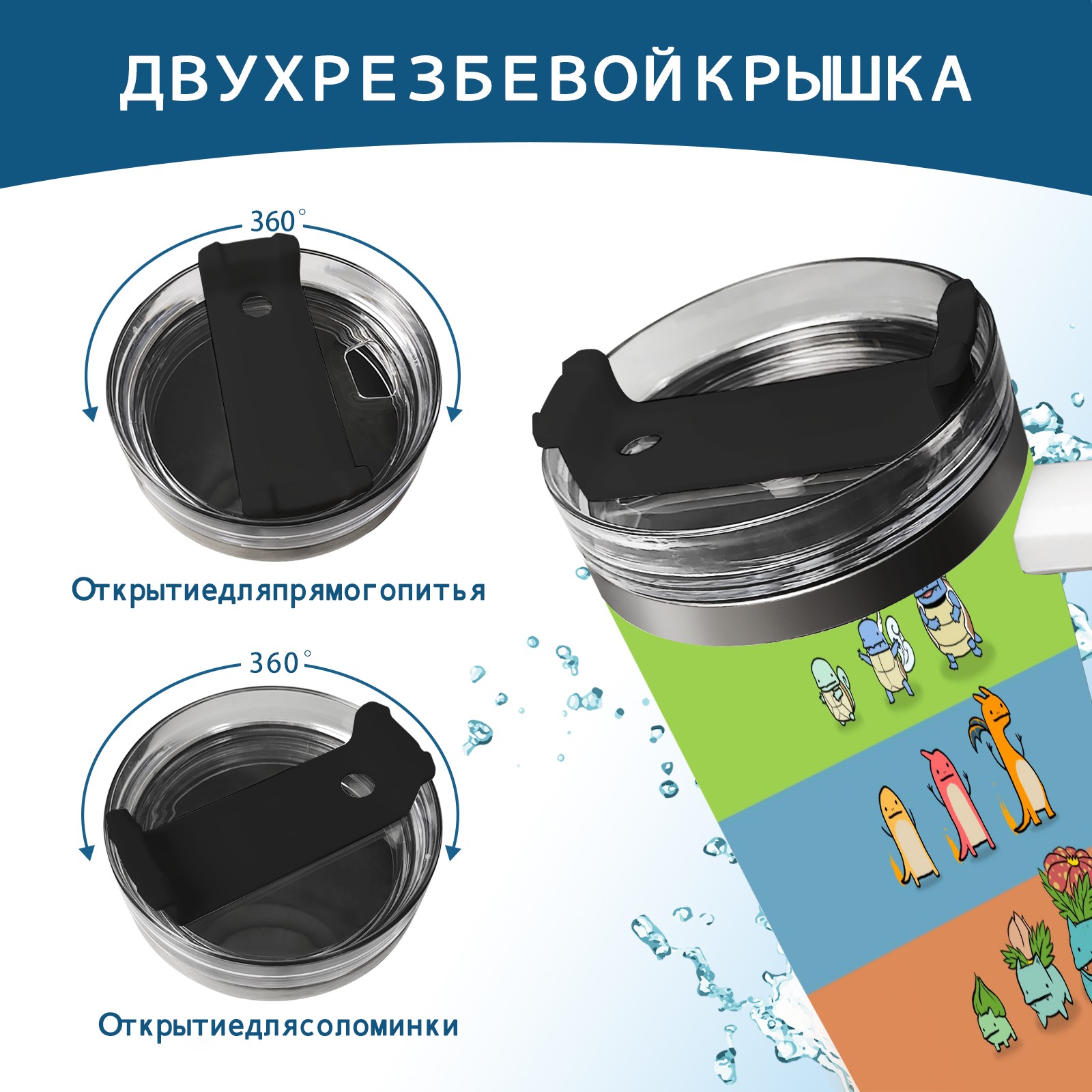 ДВУХРЕЗБЕВОЙКРЫШКА

360°

Открытиедляпрямогопитья

360°

Открытиедлясоломинки