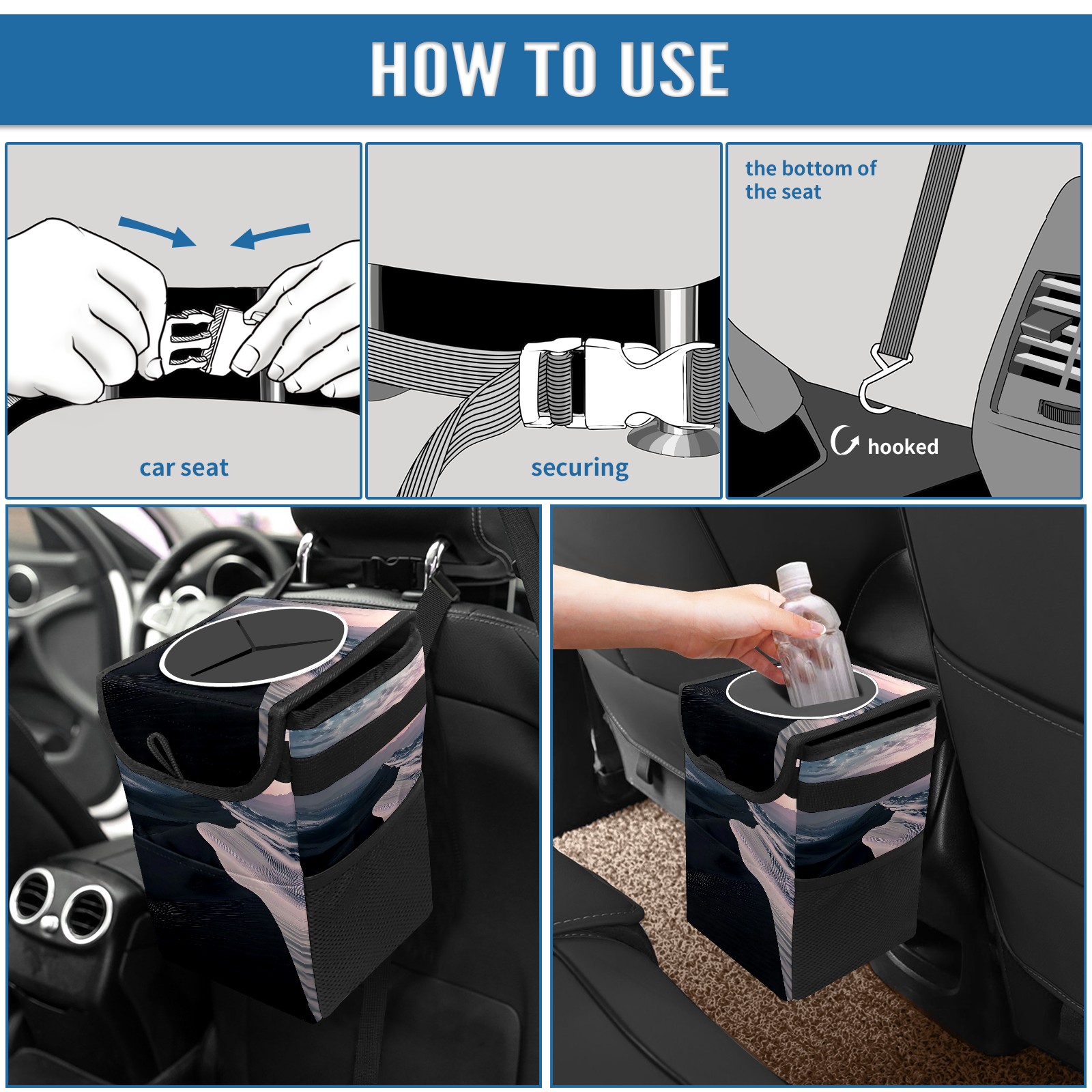 HOW TO USE

car seat

securing

the bottom of the seat

hooked