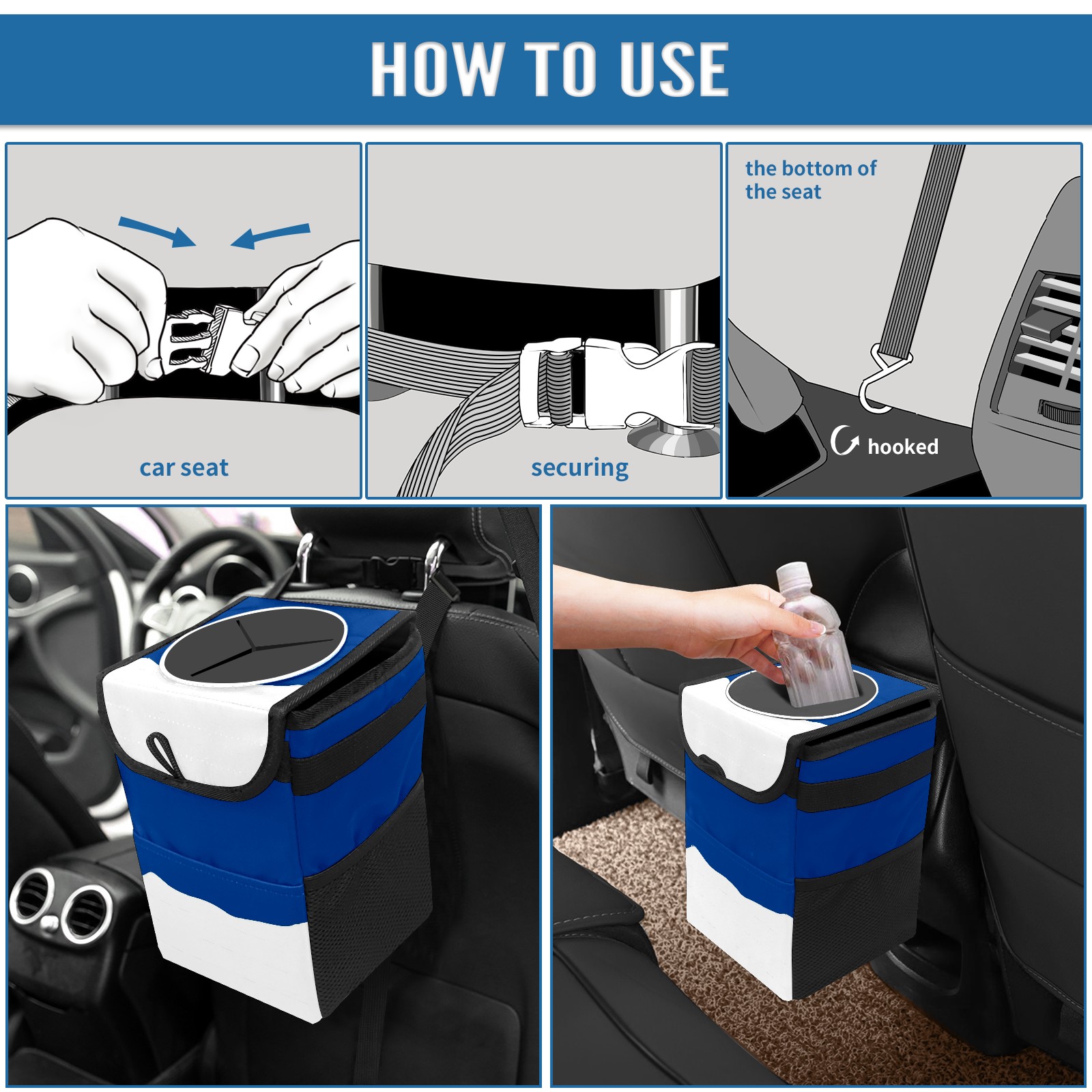 HOW TO USE

car seat

securing

the bottom of the seat

hooked