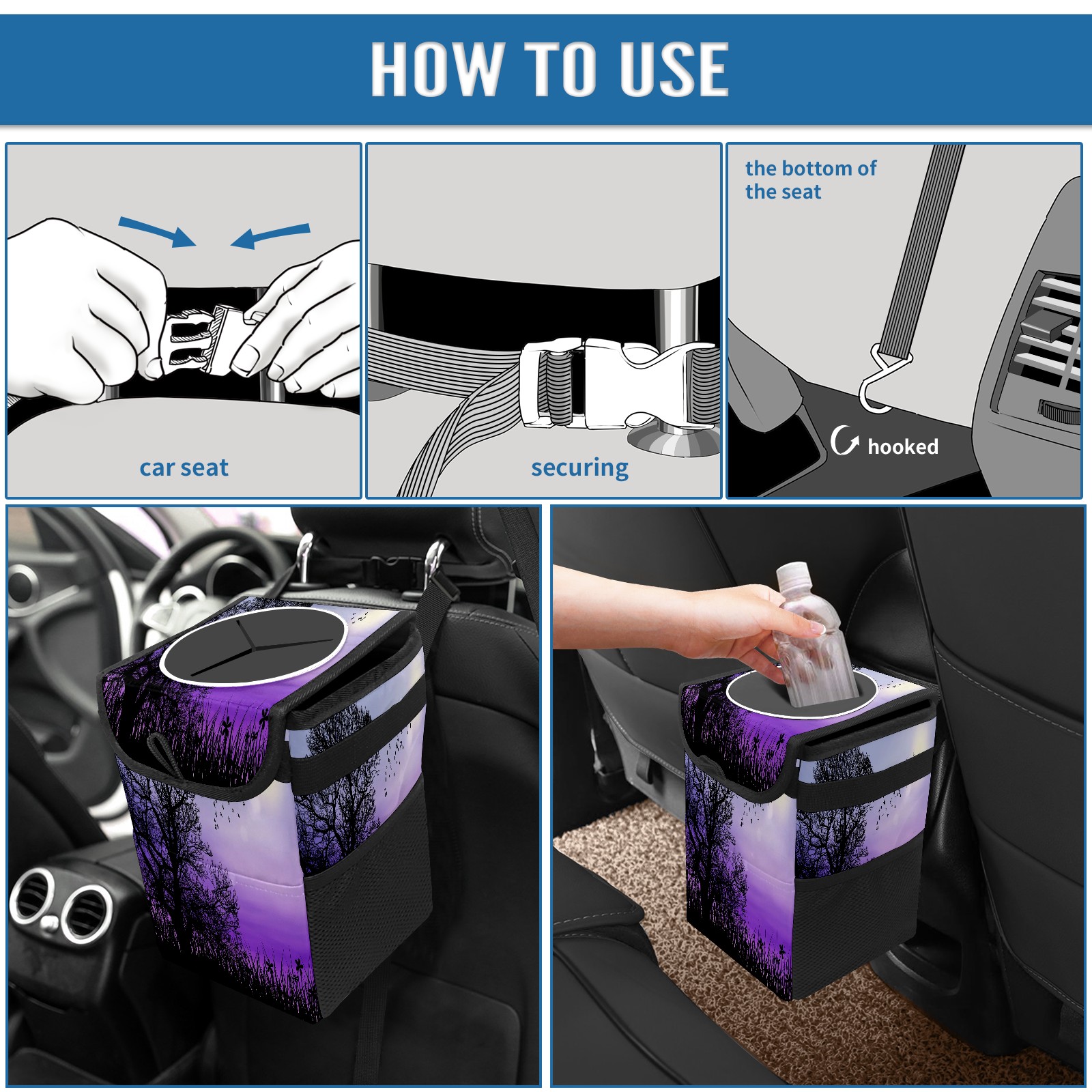 HOW TO USE

car seat

securing

the bottom of the seat

hooked