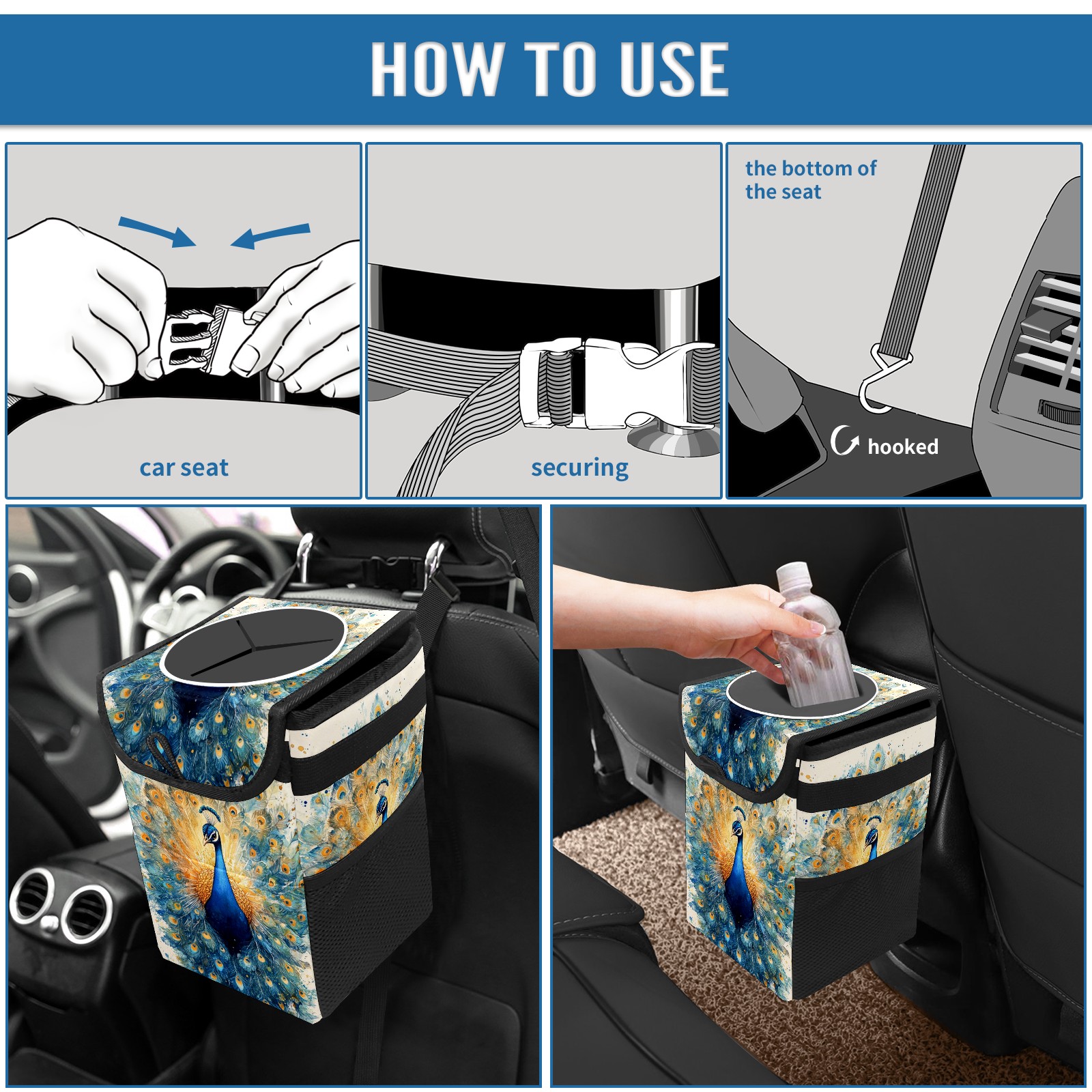 HOW TO USE

car seat

securing

the bottom of the seat

hooked